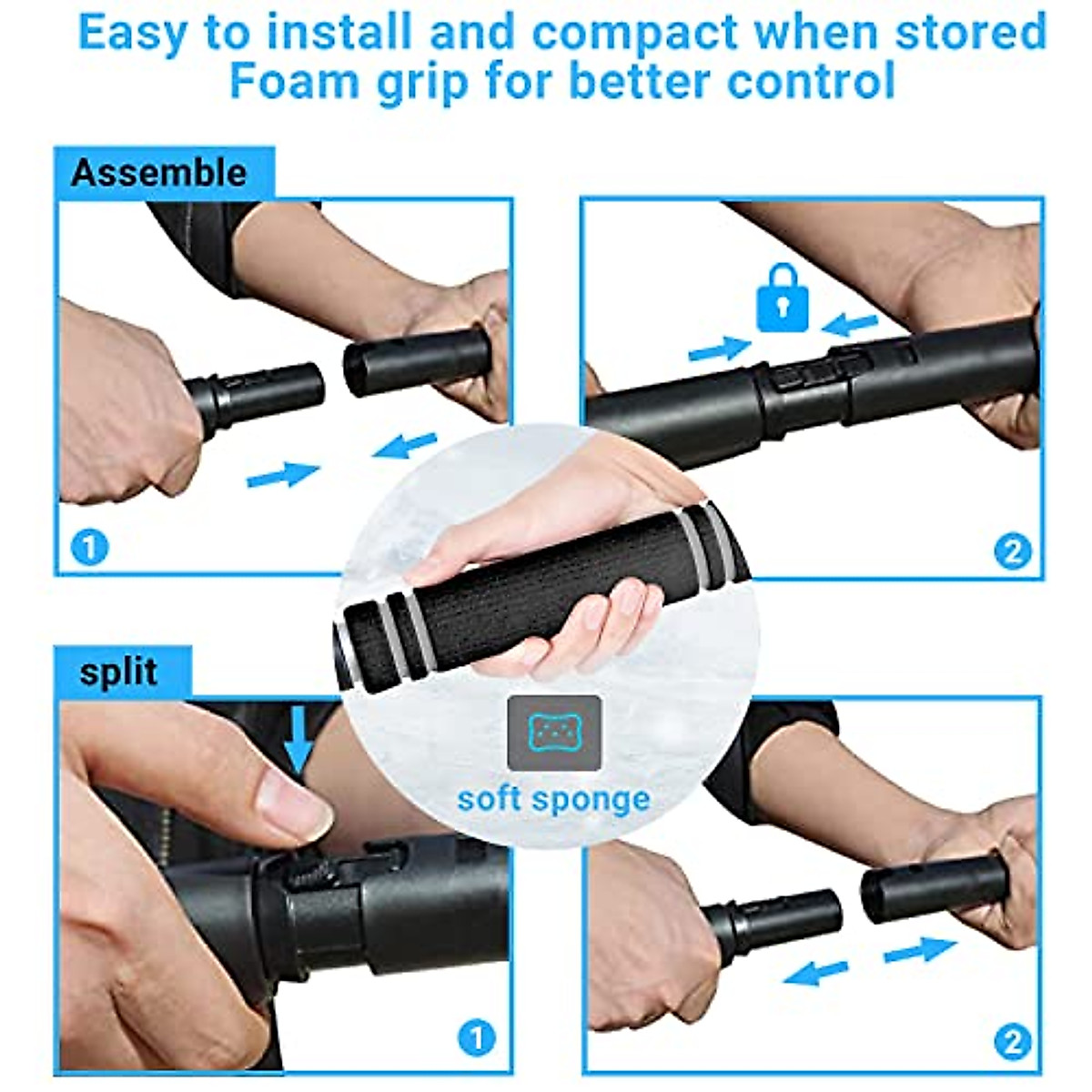 Easy to install and compact when stored
Foam grip for better control

Assemble

1

2

split

soft sponge

1

2