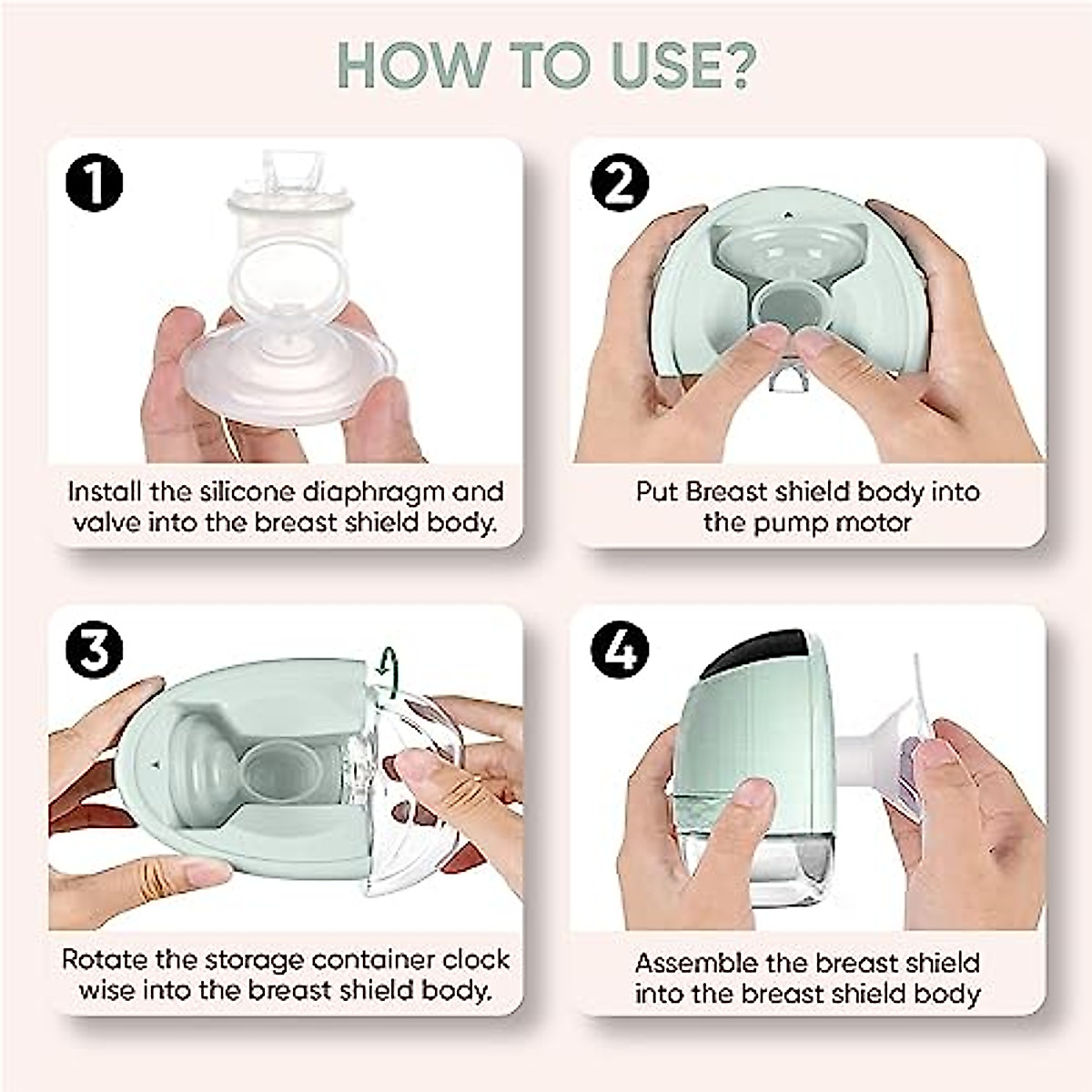 HOW TO USE?

1

Install the silicone diaphragm and valve into the breast shield body.

2

Put Breast shield body into the pump motor

3

Rotate the storage container clock wise into the breast shield body.

4

Assemble the breast shield into the breast shield body