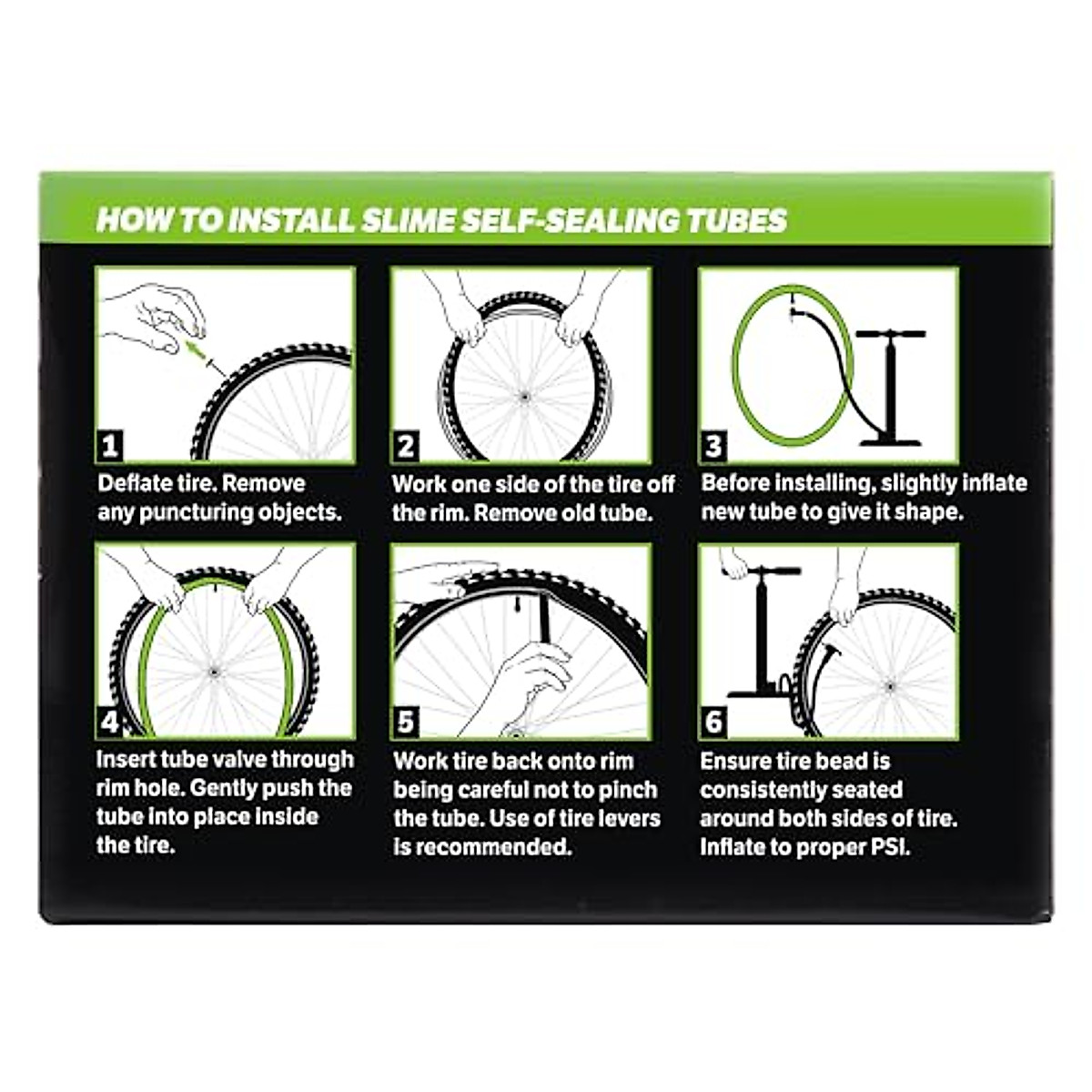 HOW TO INSTALL SLIME SELF-SEALING TUBES

1
Deflate tire. Remove any puncturing objects.

2
Work one side of the tire off the rim. Remove old tube.

3
Before installing, slightly inflate new tube to give it shape.

4
Insert tube valve through rim hole. Gently push the tube into place inside the tire.

5
Work tire back onto rim being careful not to pinch the tube. Use of tire levers is recommended.

6
Ensure tire bead is consistently seated around both sides of tire. Inflate to proper PSI.