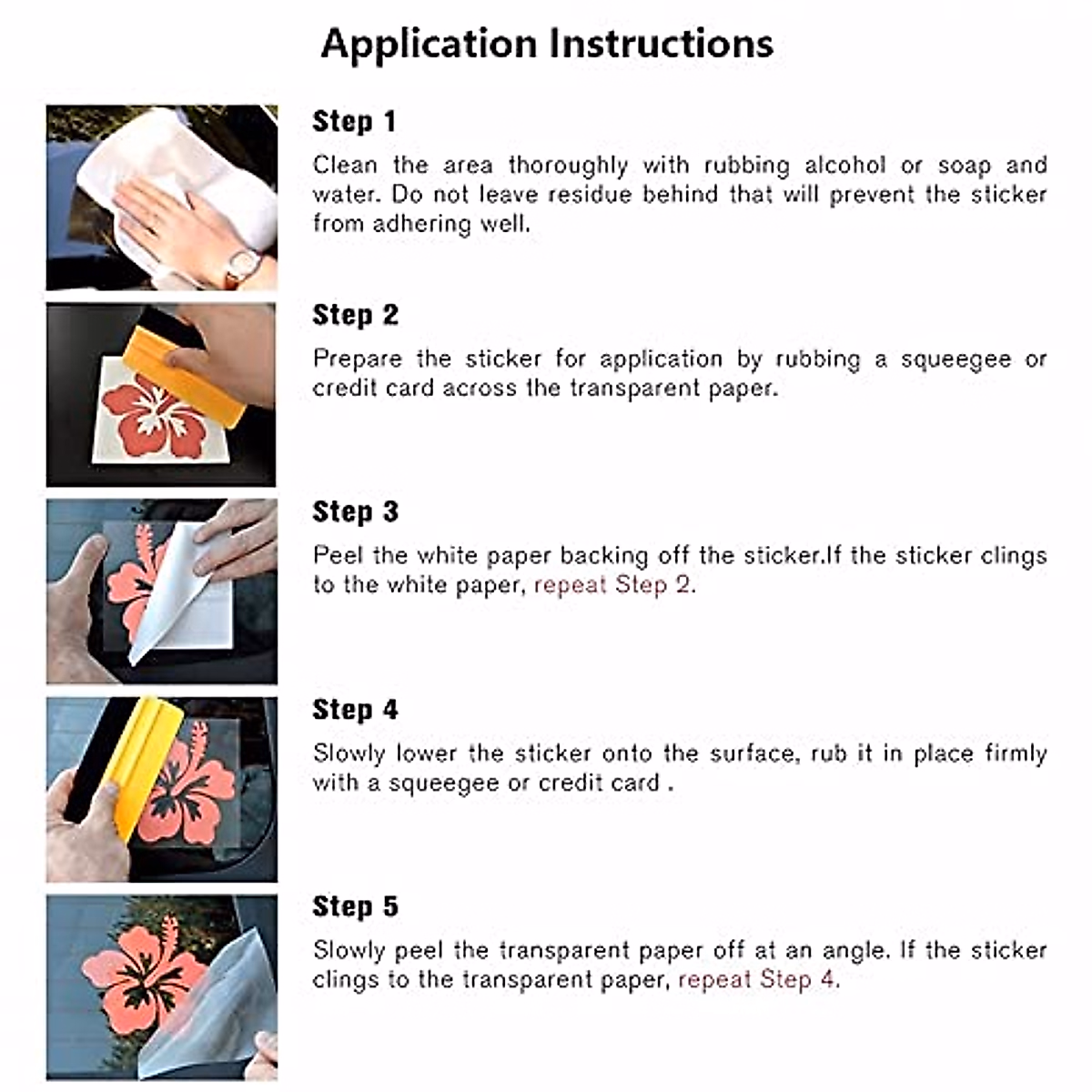 Application Instructions

Step 1

Clean the area thoroughly with rubbing alcohol or soap and water. Do not leave residue behind that will prevent the sticker from adhering well.

Step 2

Prepare the sticker for application by rubbing a squeegee or credit card across the transparent paper.

Step 3

Peel the white paper backing off the sticker.If the sticker clings to the white paper, repeat Step 2.

Step 4

Slowly lower the sticker onto the surface, rub it in place firmly with a squeegee or credit card .

Step 5

Slowly peel the transparent paper off at an angle. If the sticker clings to the transparent paper, repeat Step 4.