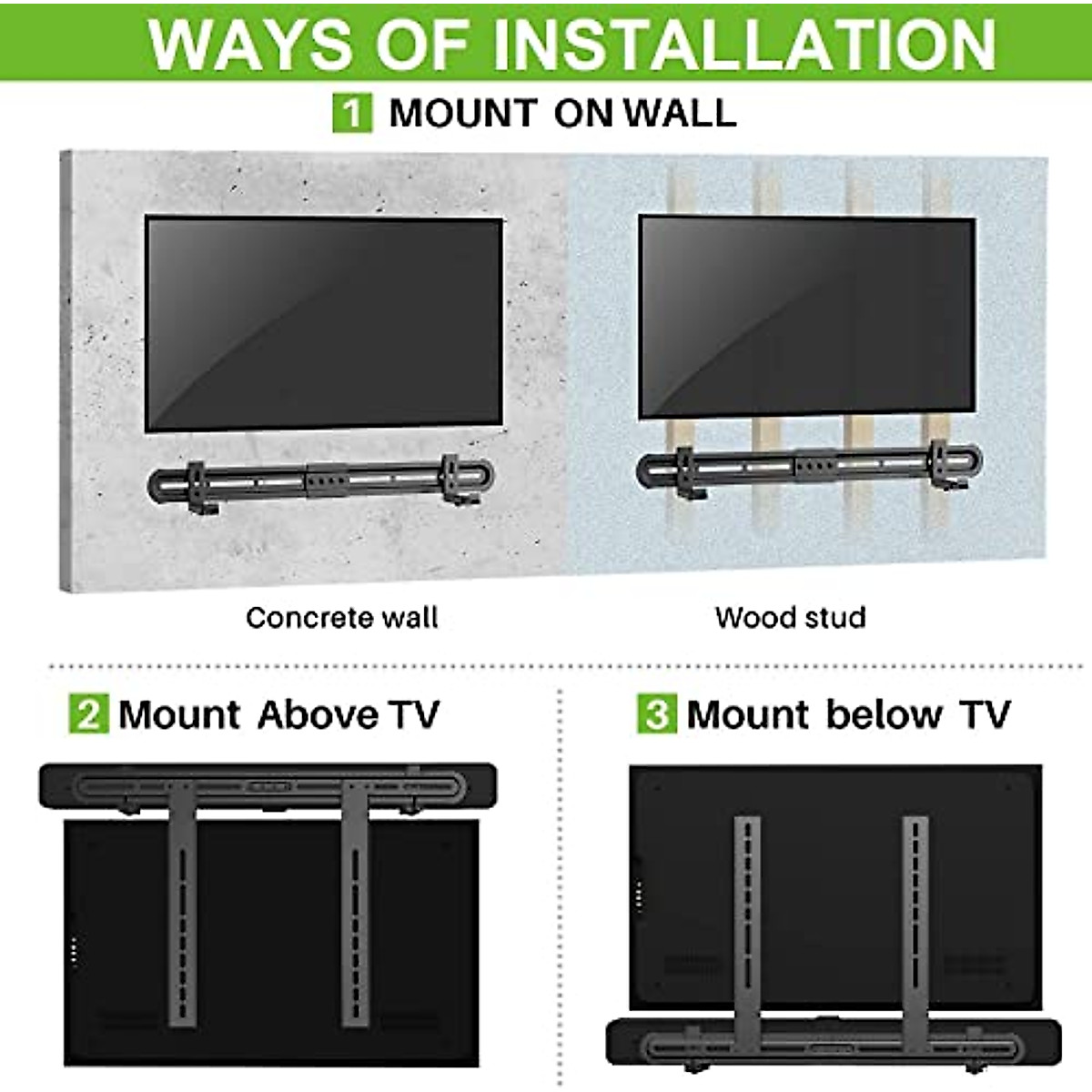 WAYS OF INSTALLATION

1 MOUNT ON WALL

Concrete wall

Wood stud

2 Mount Above TV

3 Mount below TV