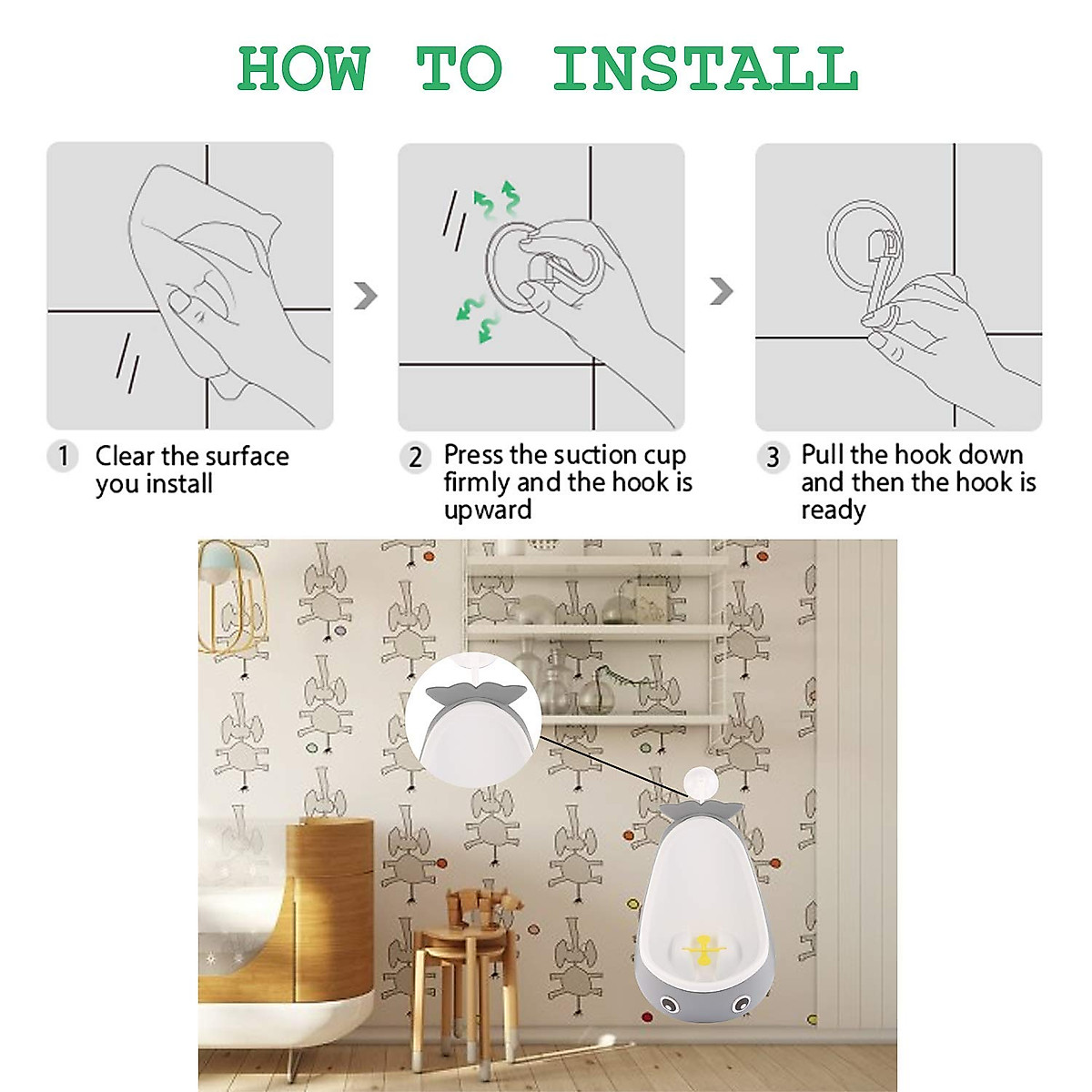 HOW TO INSTALL

1 Clear the surface you install

2 Press the suction cup firmly and the hook is upward

3 Pull the hook down and then the hook is ready