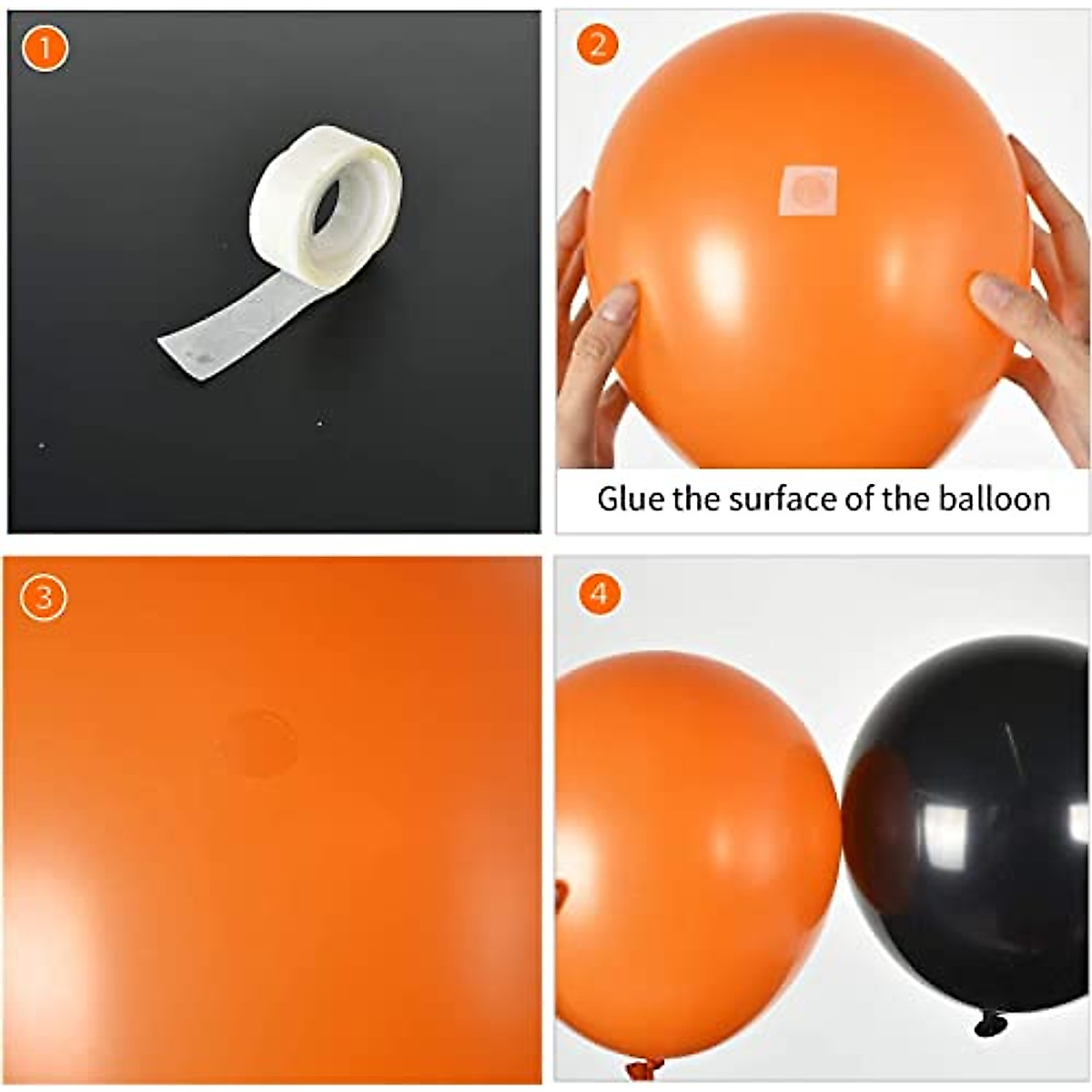 1

2

Glue the surface of the balloon

3

4