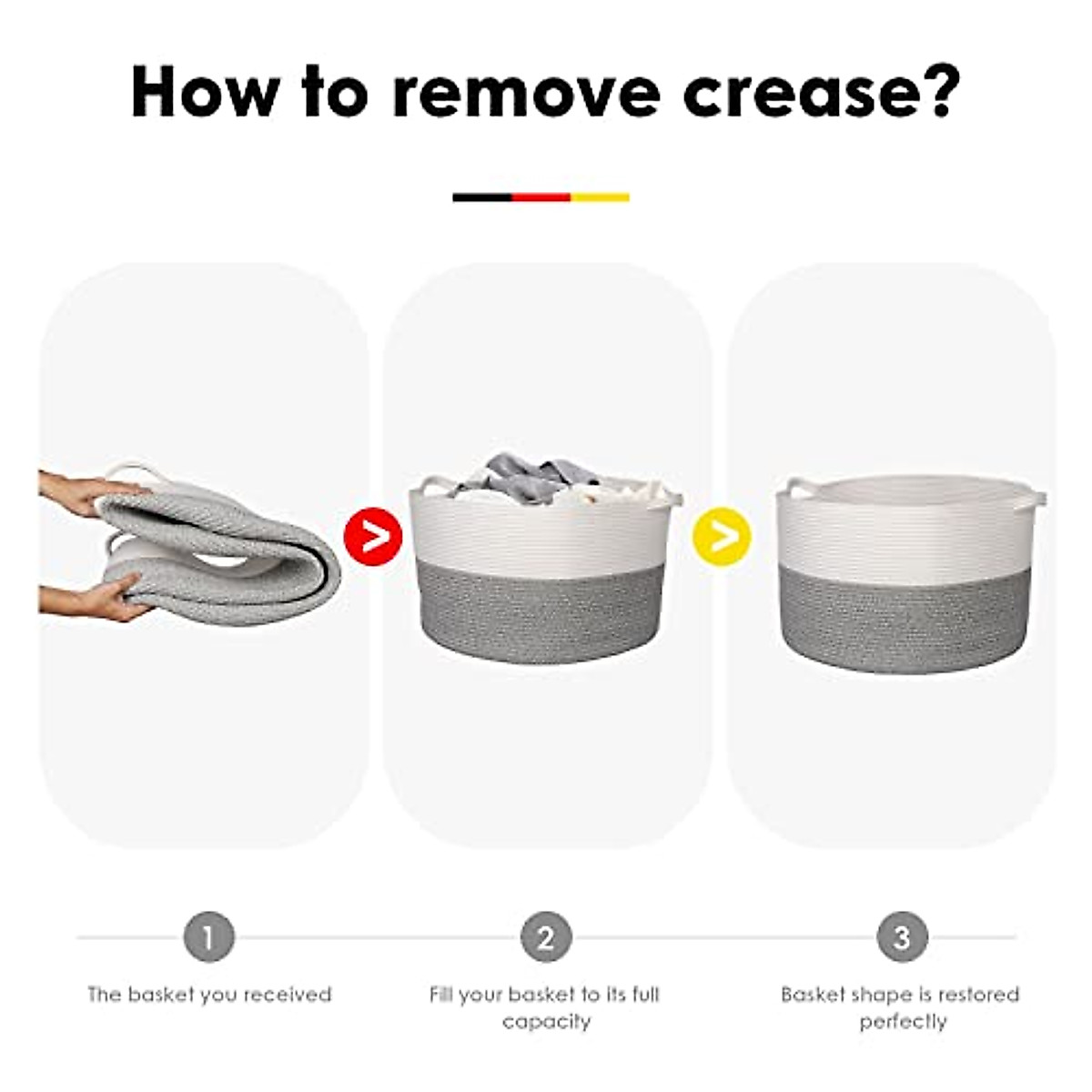 How to remove crease?

>

>

1

The basket you received

2

Fill your basket to its full capacity

3

Basket shape is restored perfectly