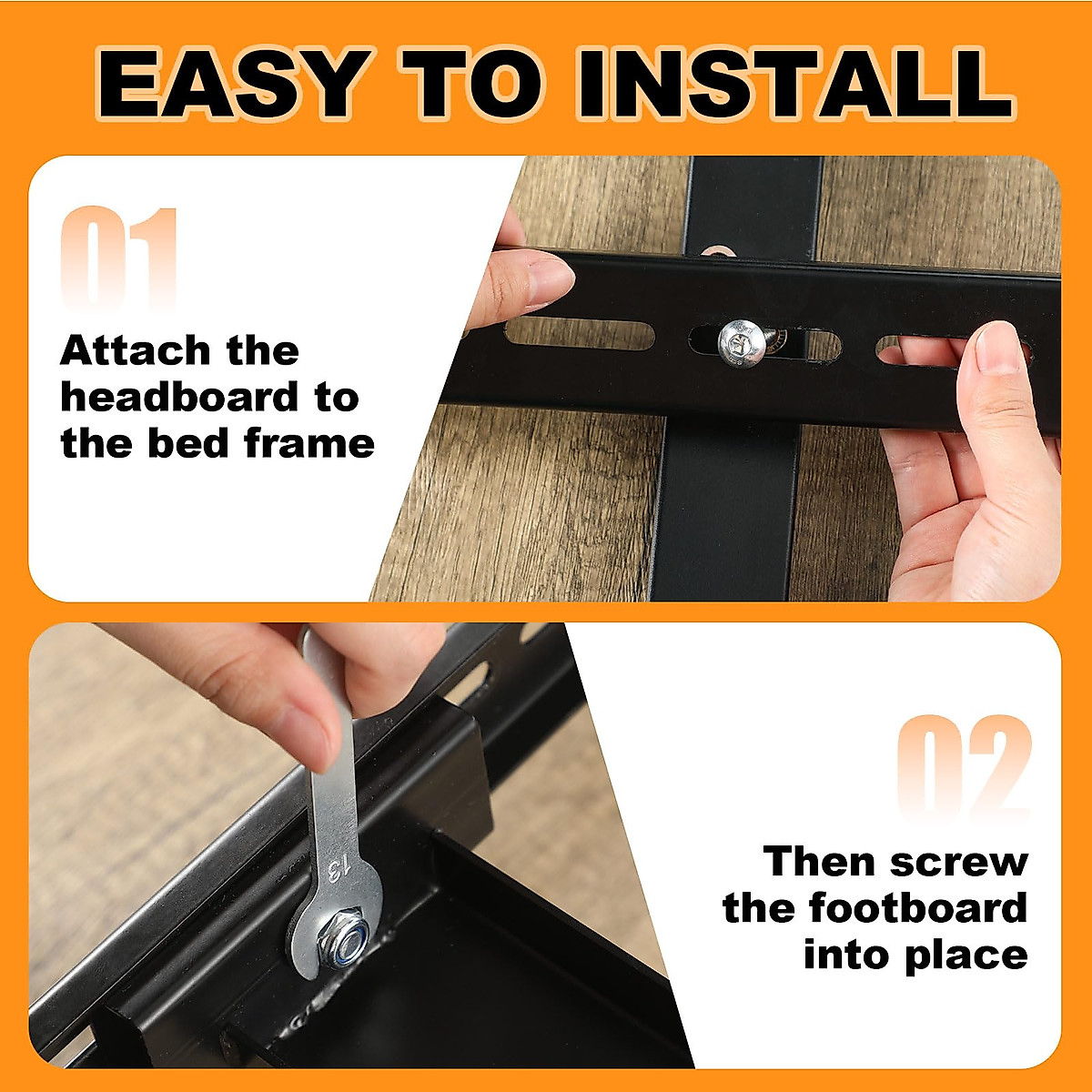 EASY TO INSTALL

01

Attach the headboard to the bed frame

13

02

Then screw the footboard into place