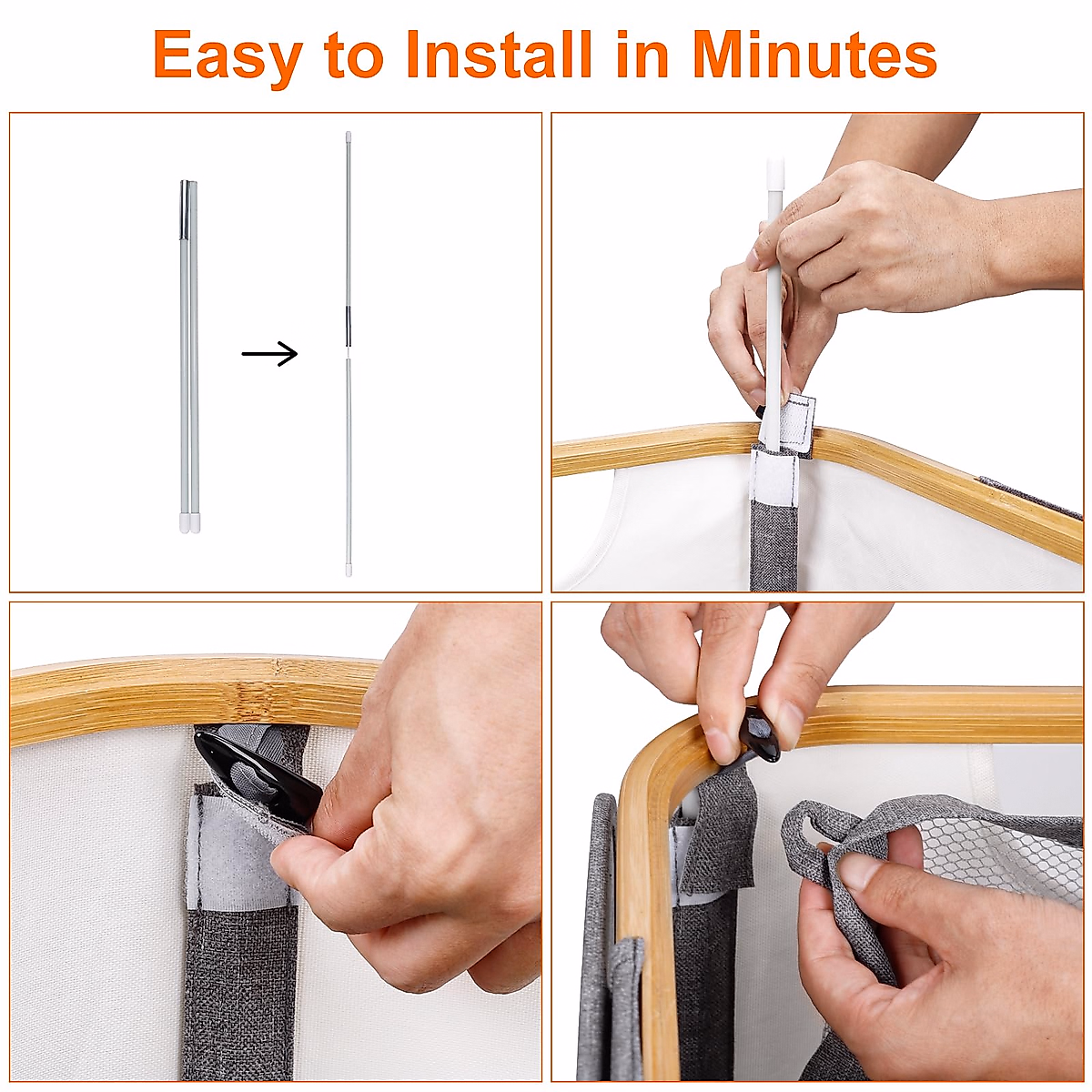 Easy to Install in Minutes