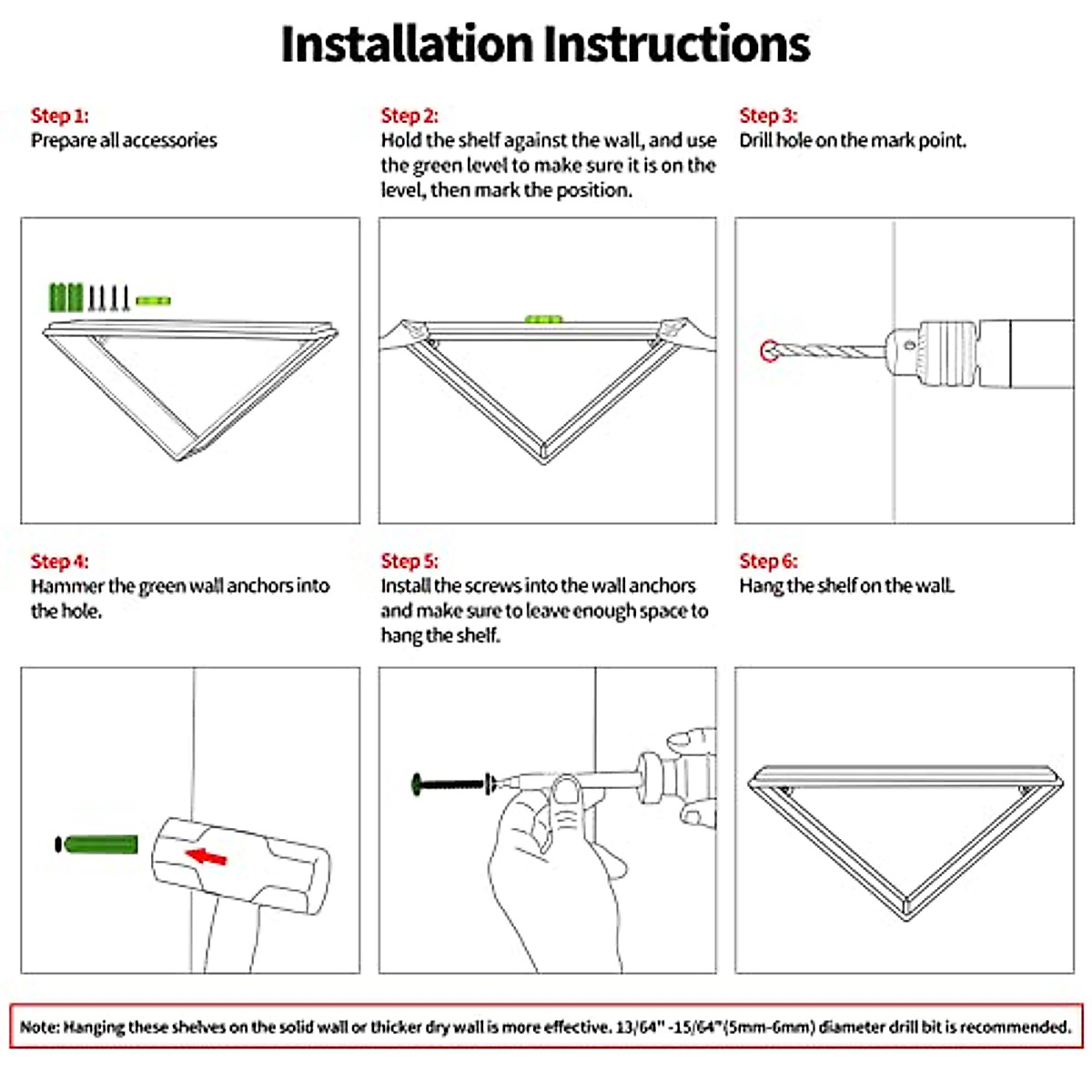 Installation Instructions

Step 1:
Prepare all accessories

Step 2:
Hold the shelf against the wall, and use the green level to make sure it is on the level, then mark the position.

Step 3:
Drill hole on the mark point.

Step 4:
Hammer the green wall anchors into the hole.

Step 5:
Install the screws into the wall anchors and make sure to leave enough space to hang the shelf.

Step 6:
Hang the shelf on the wall.

Note: Hanging these shelves on the solid wall or thicker dry wall is more effective. 13/64" -15/64"(5mm-6mm) diameter drill bit is recommended.