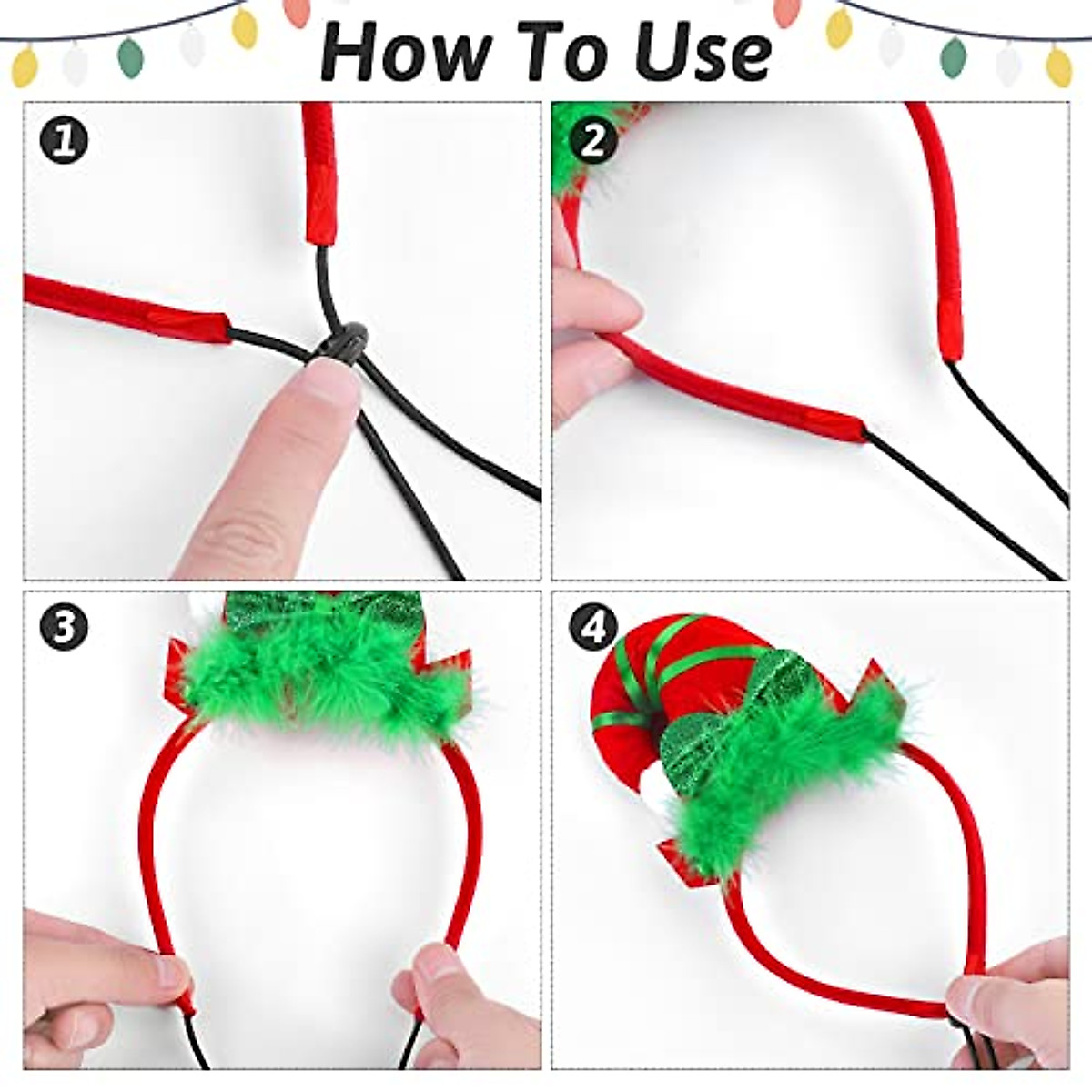 How To Use

1

2

3

4