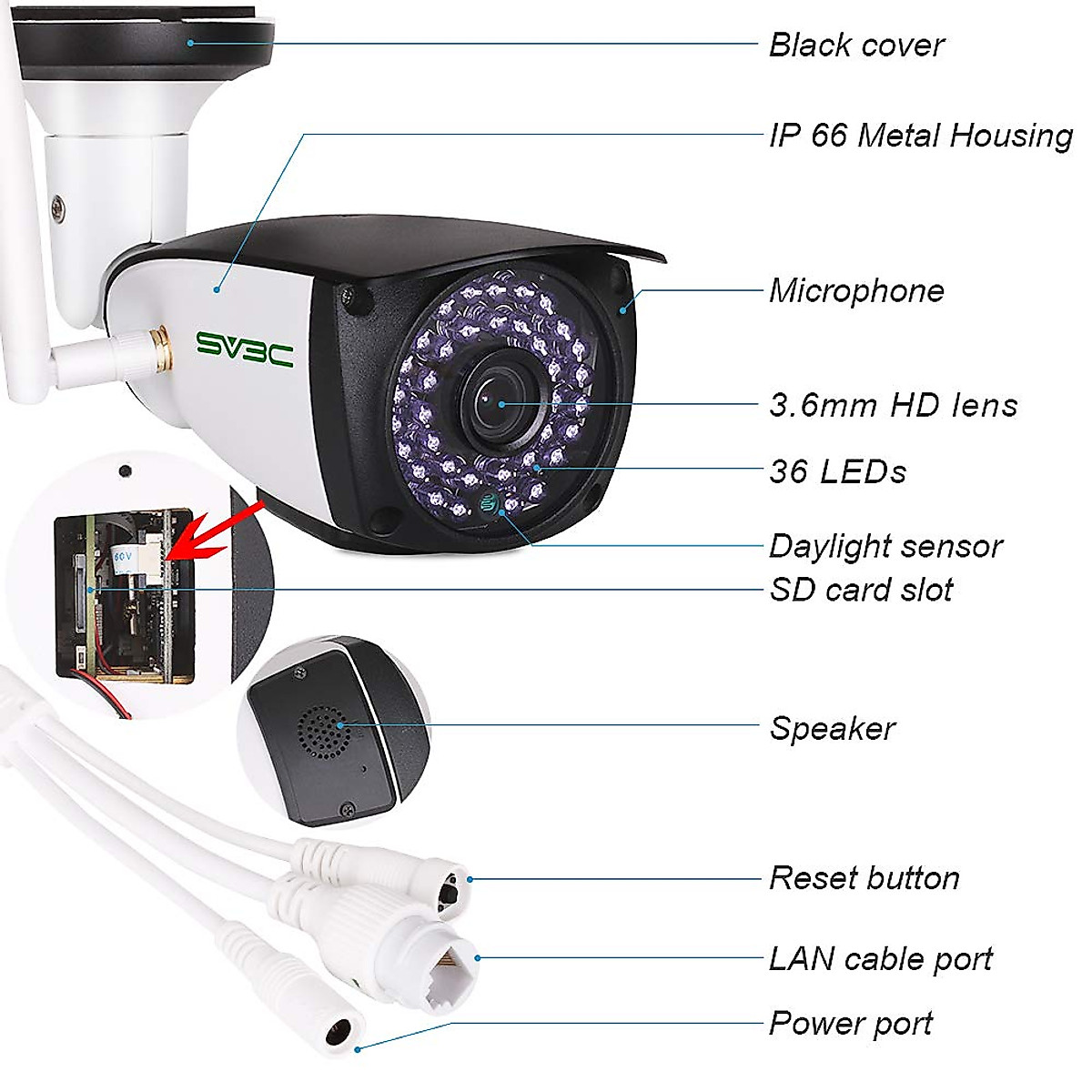 Black cover

IP 66 Metal Housing

SV3C

Microphone

3.6mm HD lens

36 LEDs

Daylight sensor

SD card slot

Speaker

Reset button

LAN cable port

Power port