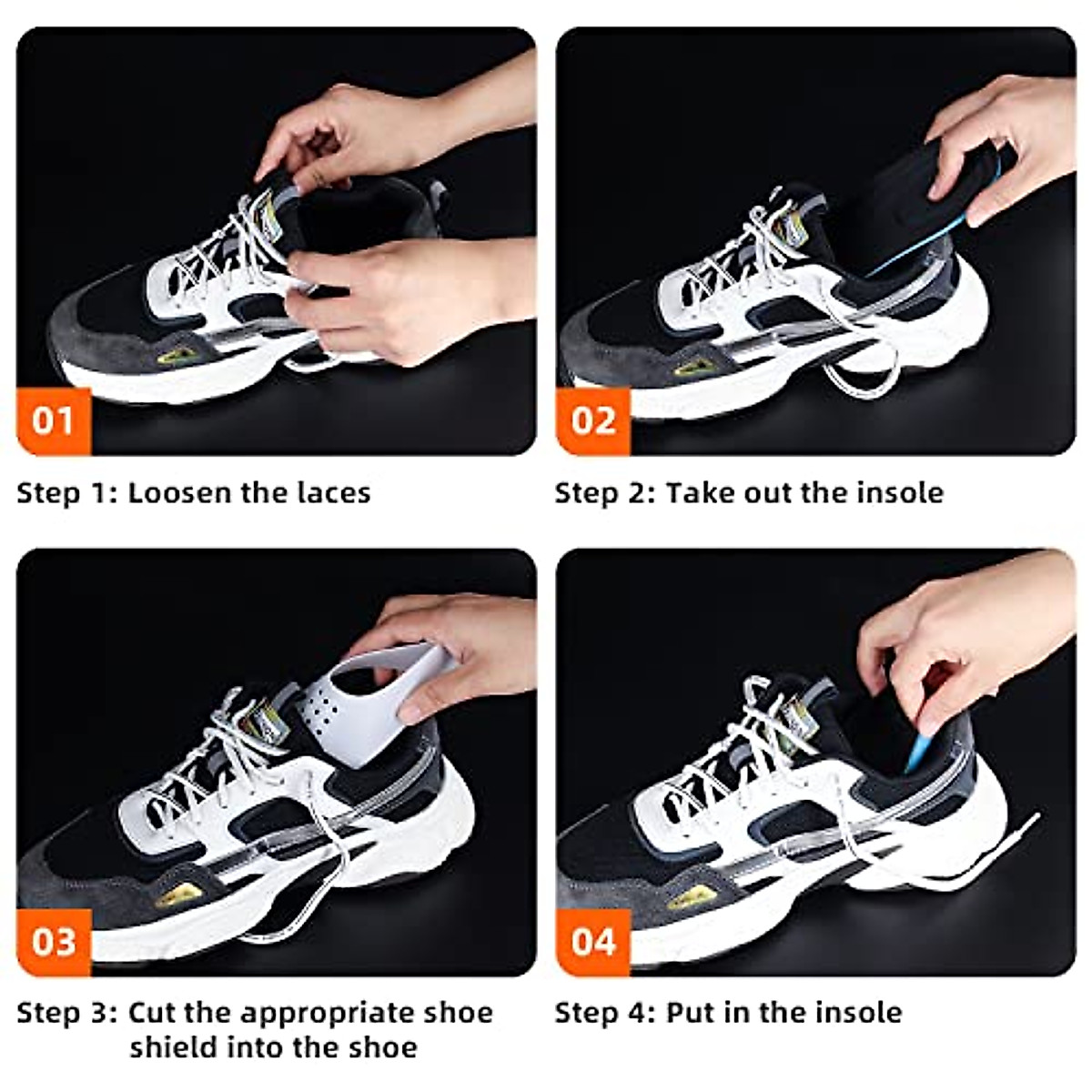 01

Step 1: Loosen the laces

02

Step 2: Take out the insole

03

Step 3: Cut the appropriate shoe shield into the shoe

04

Step 4: Put in the insole