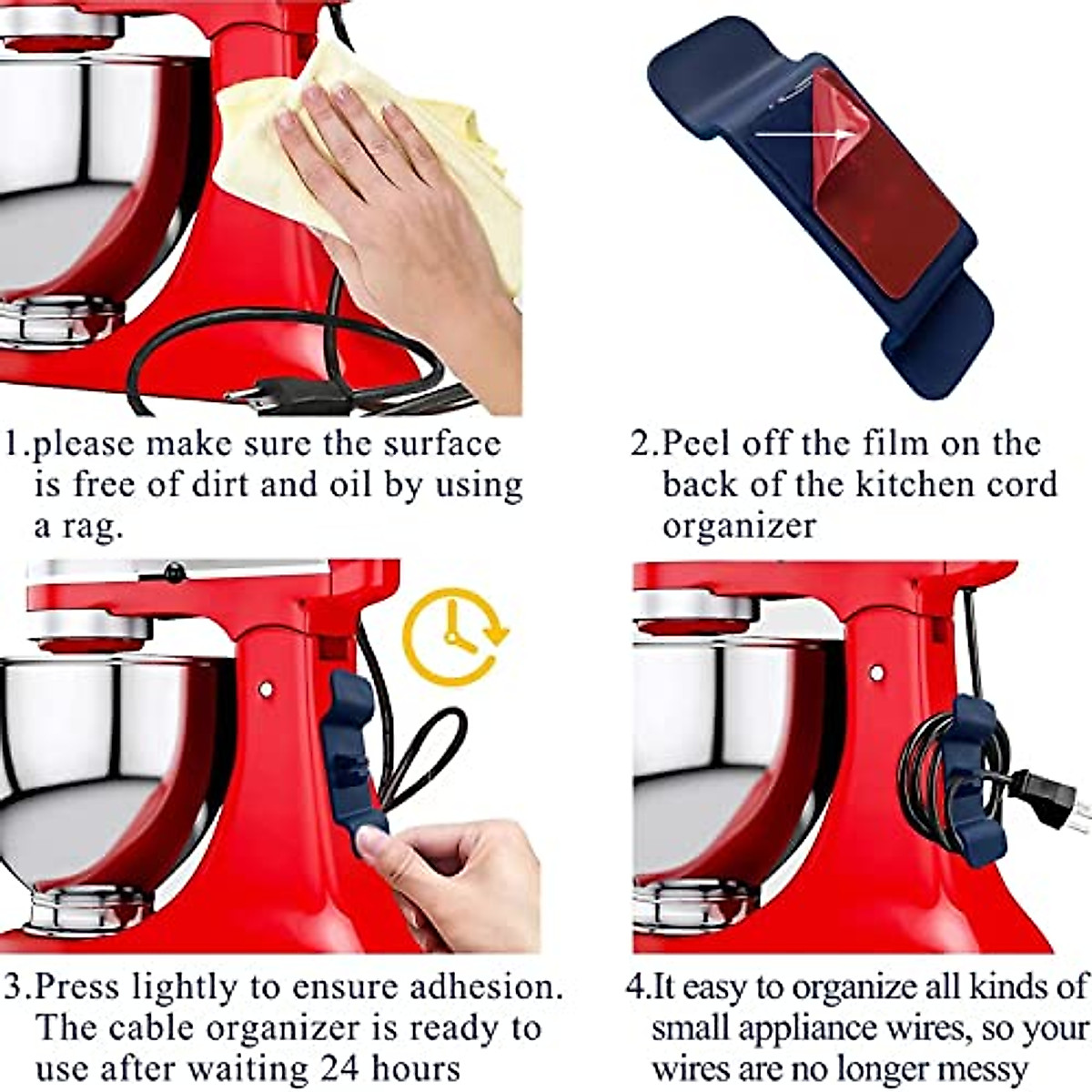 1.please make sure the surface is free of dirt and oil by using a rag.

2.Peel off the film on the back of the kitchen cord organizer

3.Press lightly to ensure adhesion. The cable organizer is ready to use after waiting 24 hours

4.It easy to organize all kinds of small appliance wires, so your wires are no longer messy