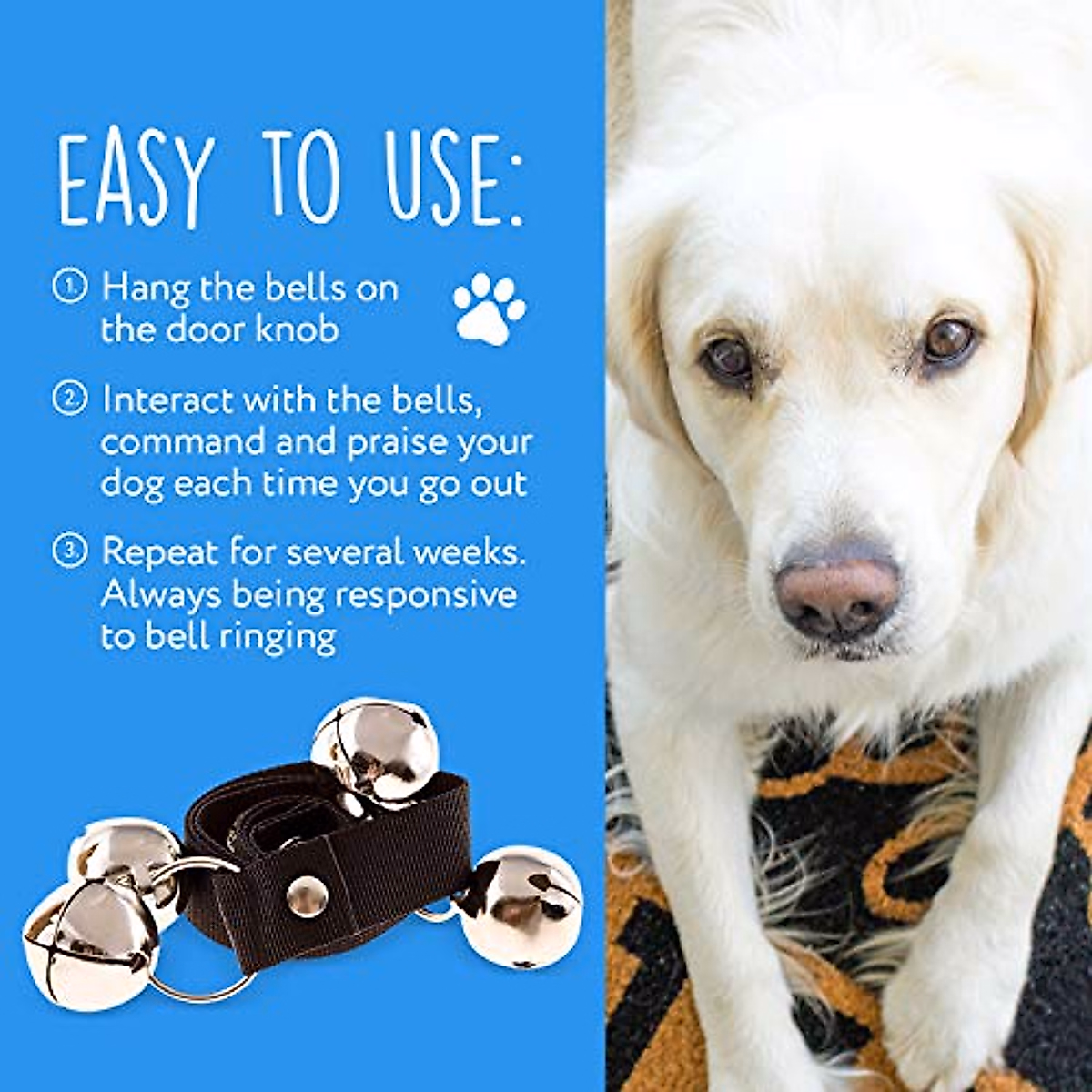 EASY TO USE:

1. Hang the bells on the door knob

2. Interact with the bells, command and praise your dog each time you go out

3. Repeat for several weeks. Always being responsive to bell ringing