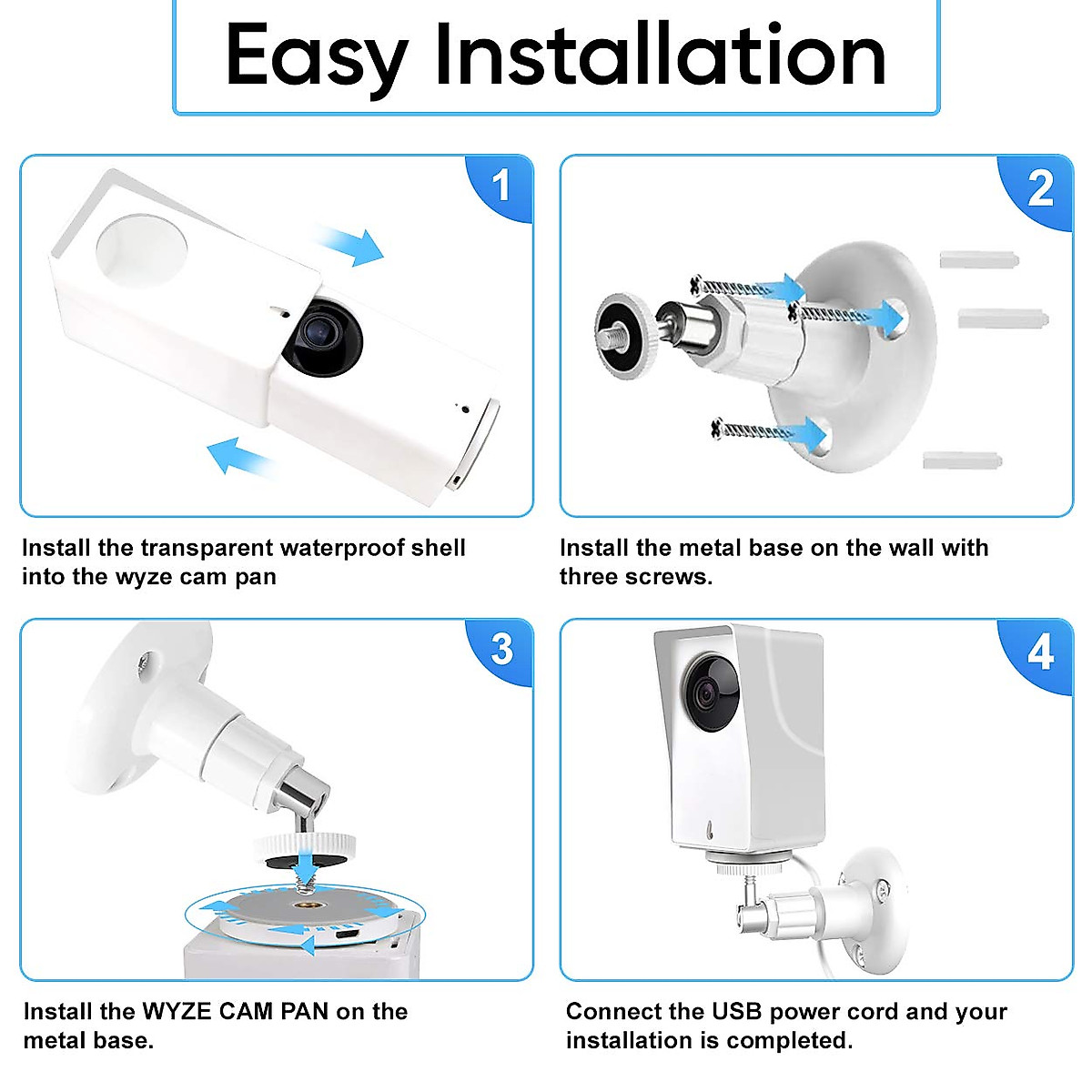 Easy Installation

1

Install the transparent waterproof shell into the wyze cam pan

2

Install the metal base on the wall with three screws.

3

Install the WYZE CAM PAN on the metal base.

4

Connect the USB power cord and your installation is completed.