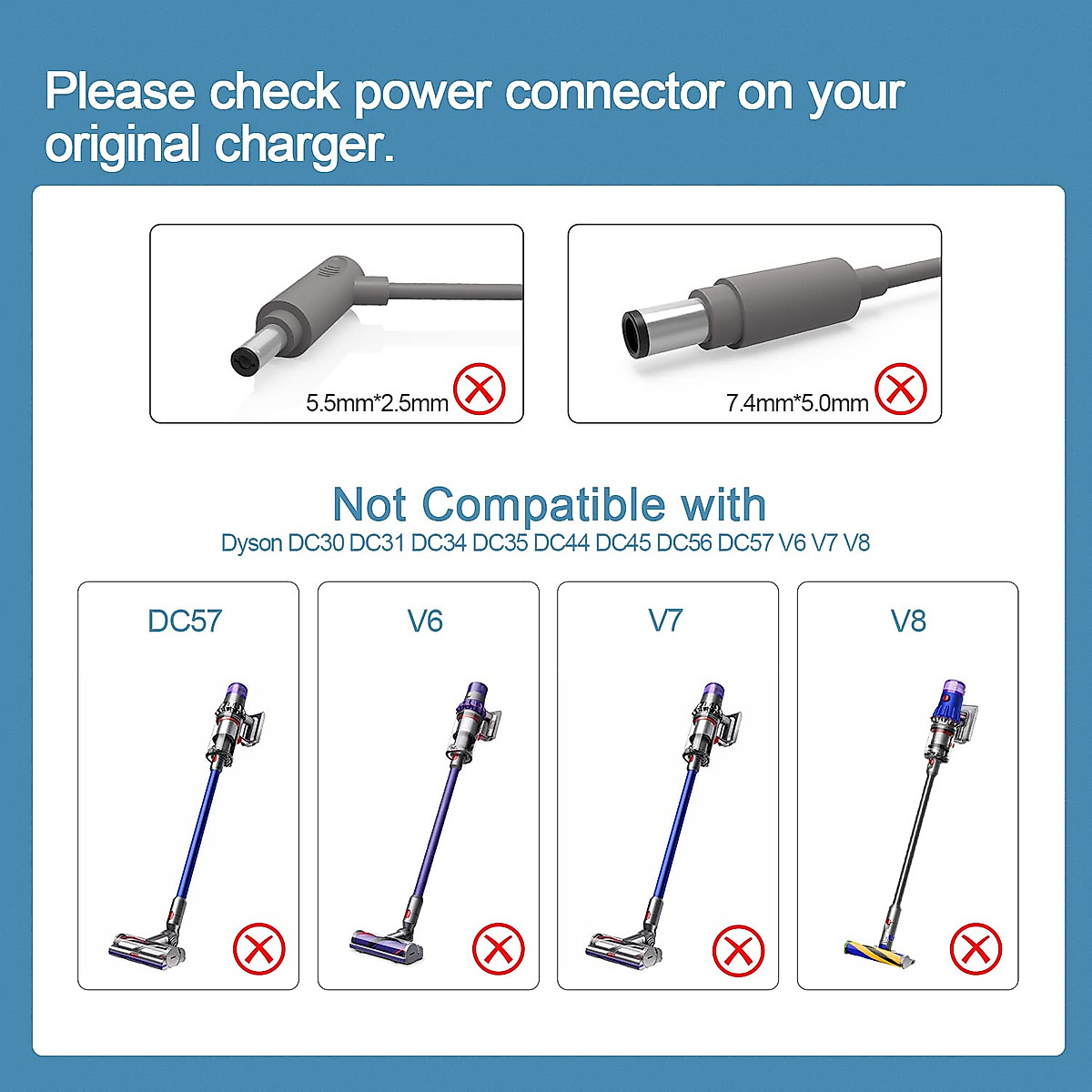 Please check power connector on your original charger.

5.5mm*2.5mm

7.4mm*5.0mm

Not Compatible with
Dyson DC30 DC31 DC34 DC35 DC44 DC45 DC56 DC57 V6 V7 V8

DC57

V6

V7

V8