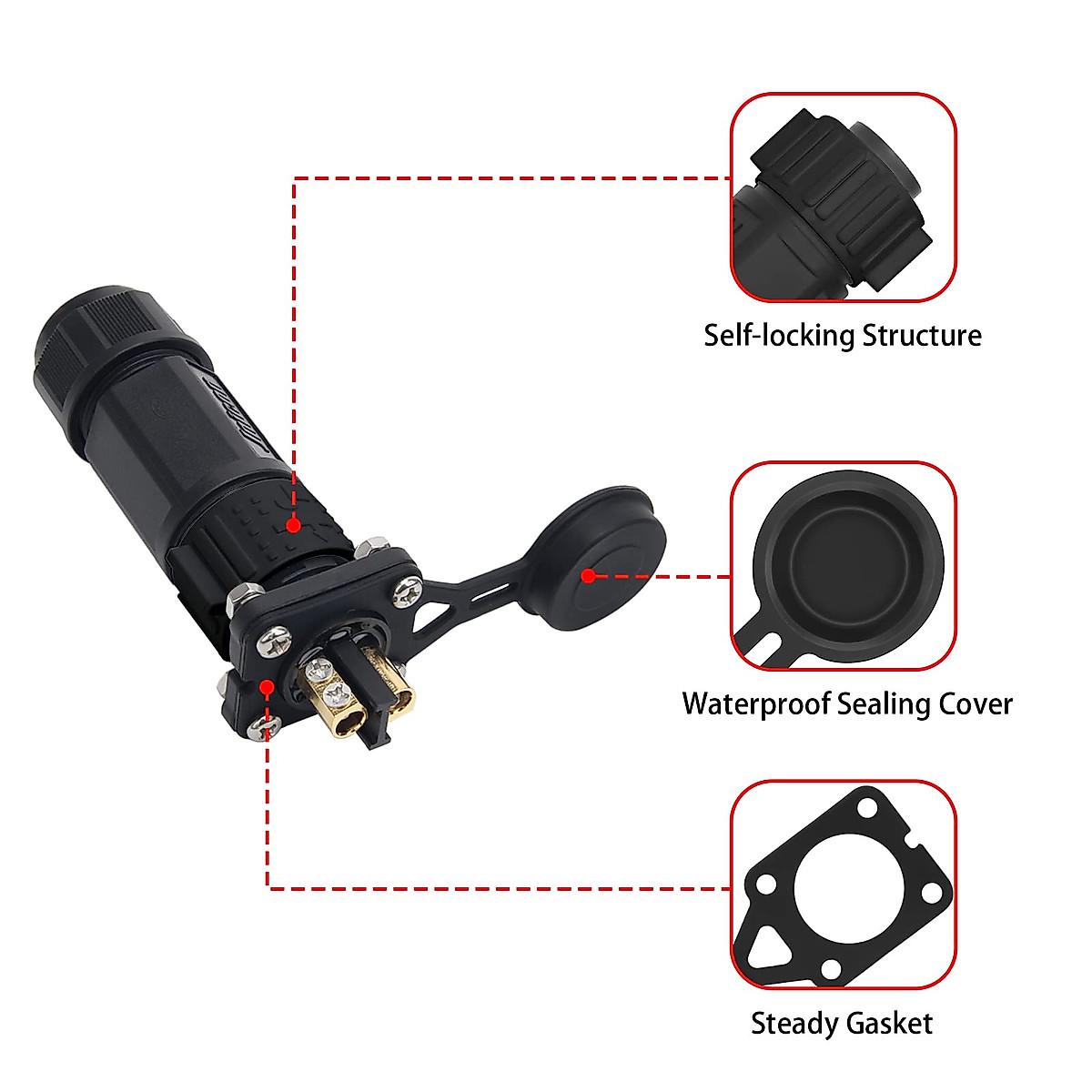 Self-locking Structure

Waterproof Sealing Cover

Steady Gasket