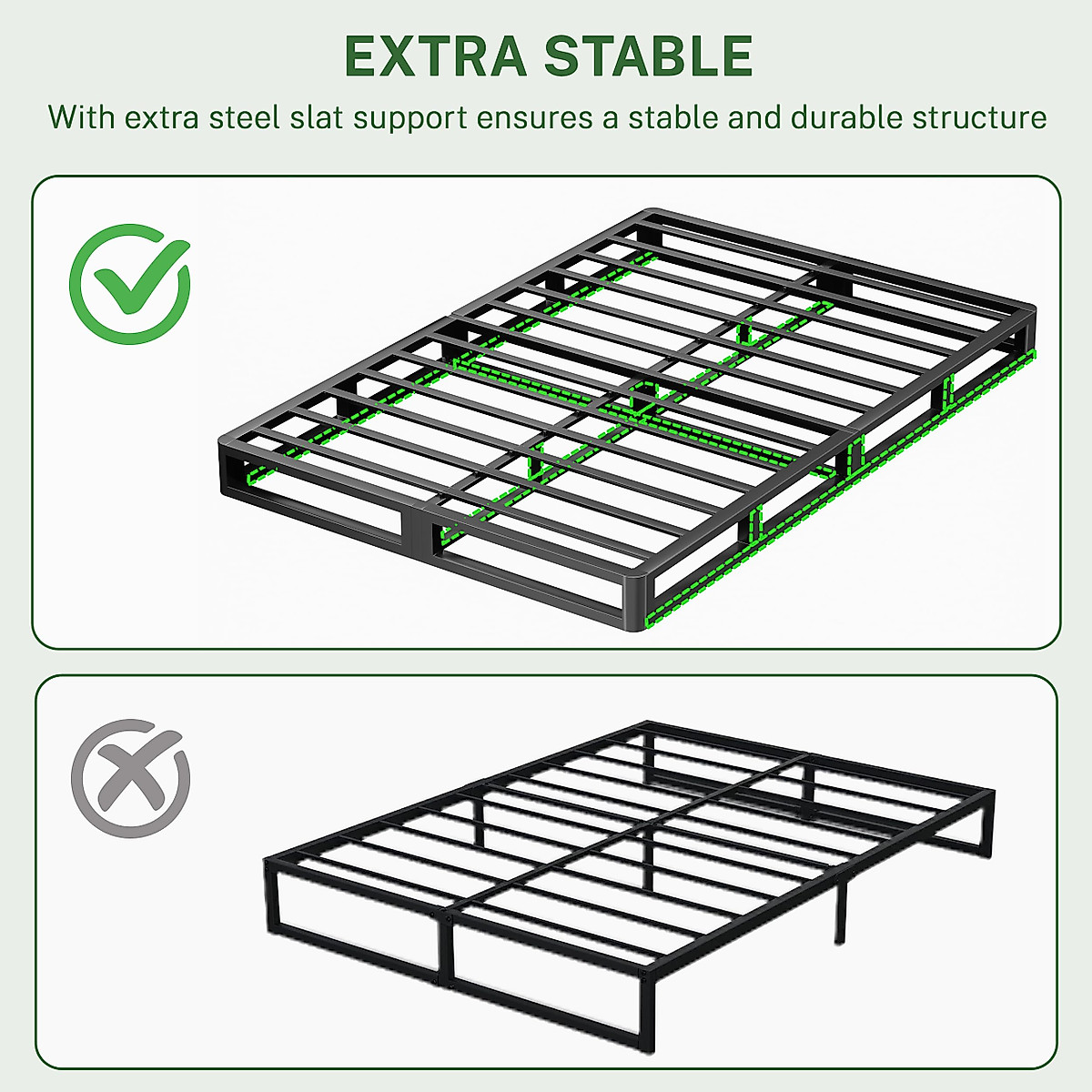 EXTRA STABLE

With extra steel slat support ensures a stable and durable structure