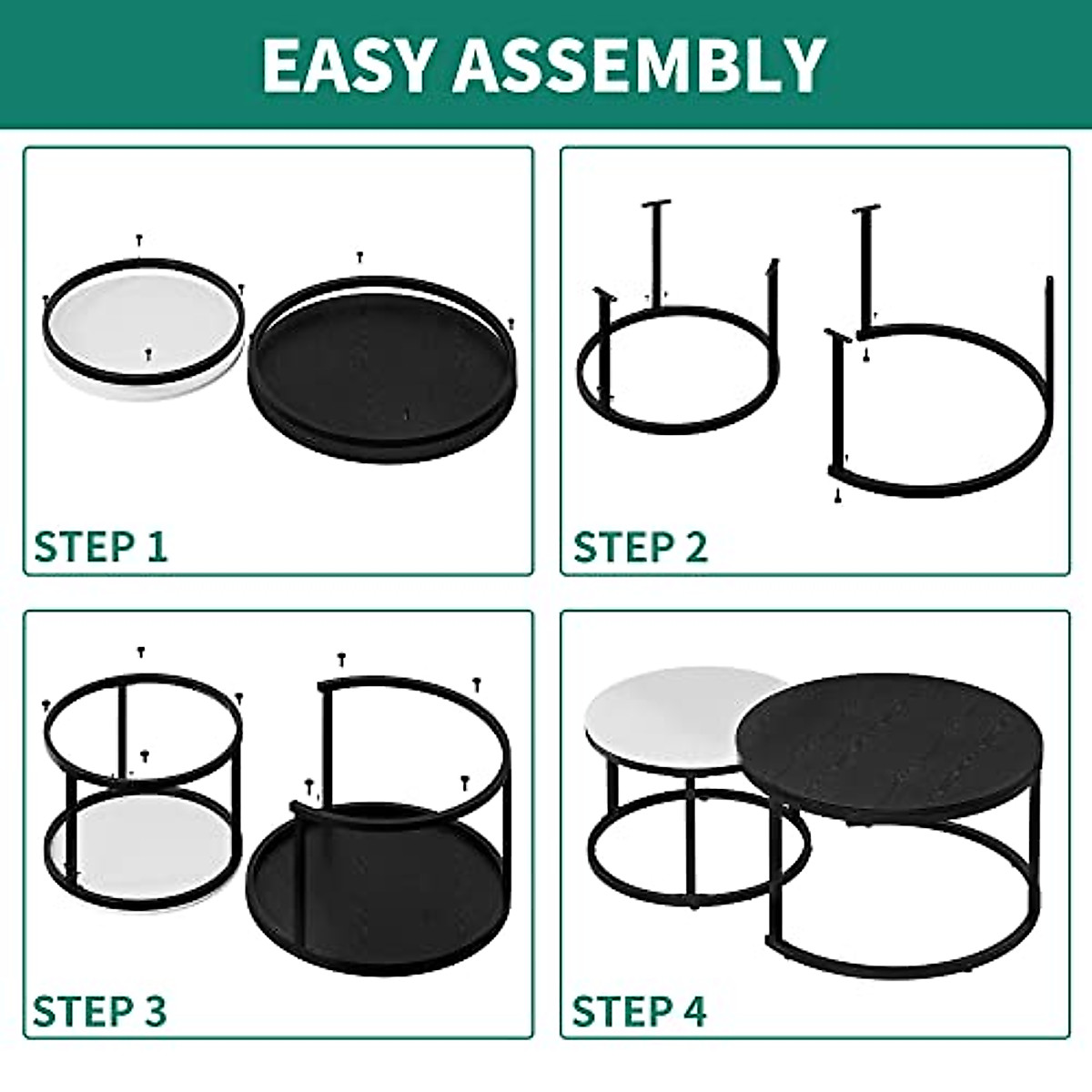 EASY ASSEMBLY

STEP 1

STEP 2

STEP 3

STEP 4