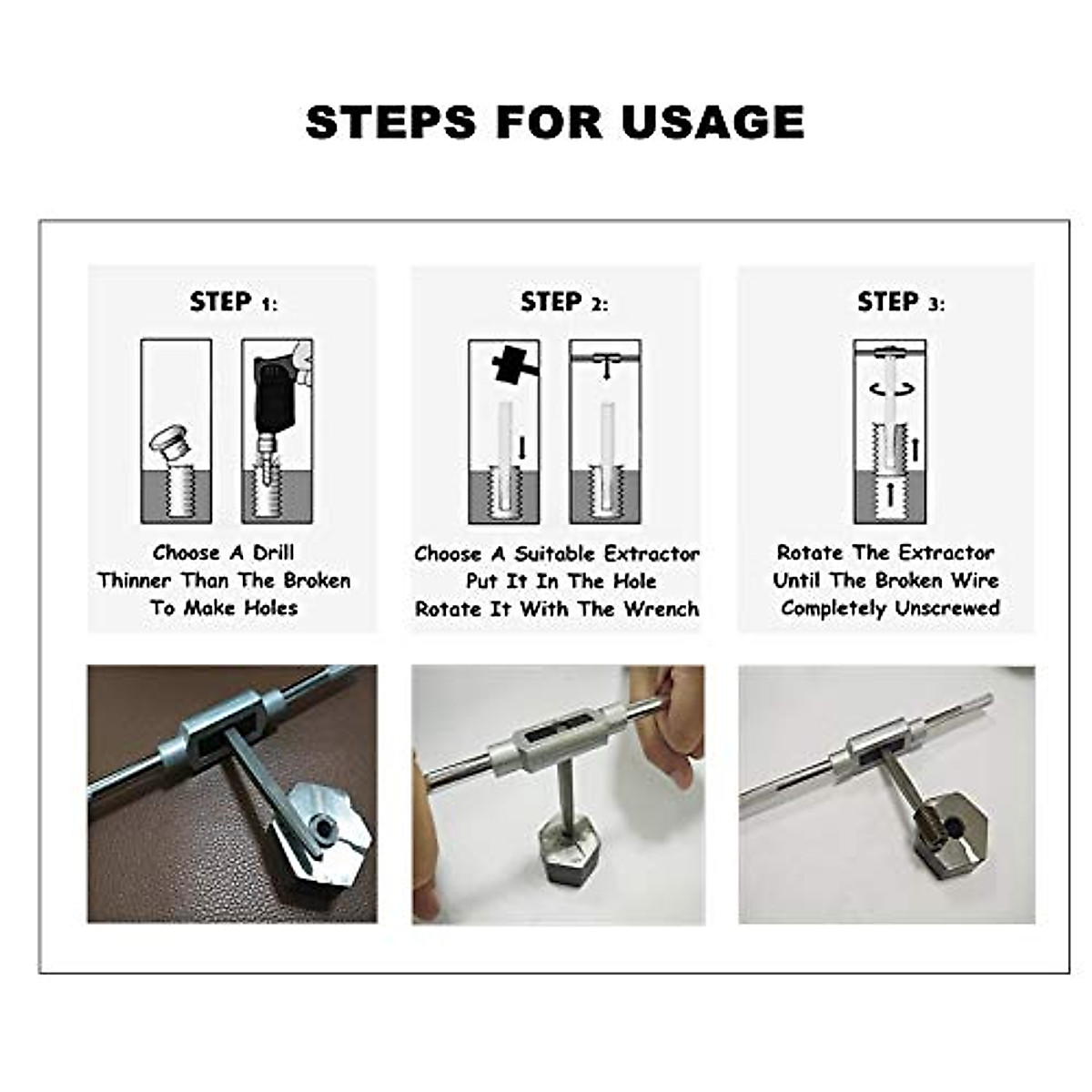 STEPS FOR USAGE

STEP 1:

Choose A Drill
Thinner Than The Broken
To Make Holes

STEP 2:

Choose A Suitable Extractor
Put It In The Hole
Rotate It With The Wrench

STEP 3:

Rotate The Extractor
Until The Broken Wire
Completely Unscrewed