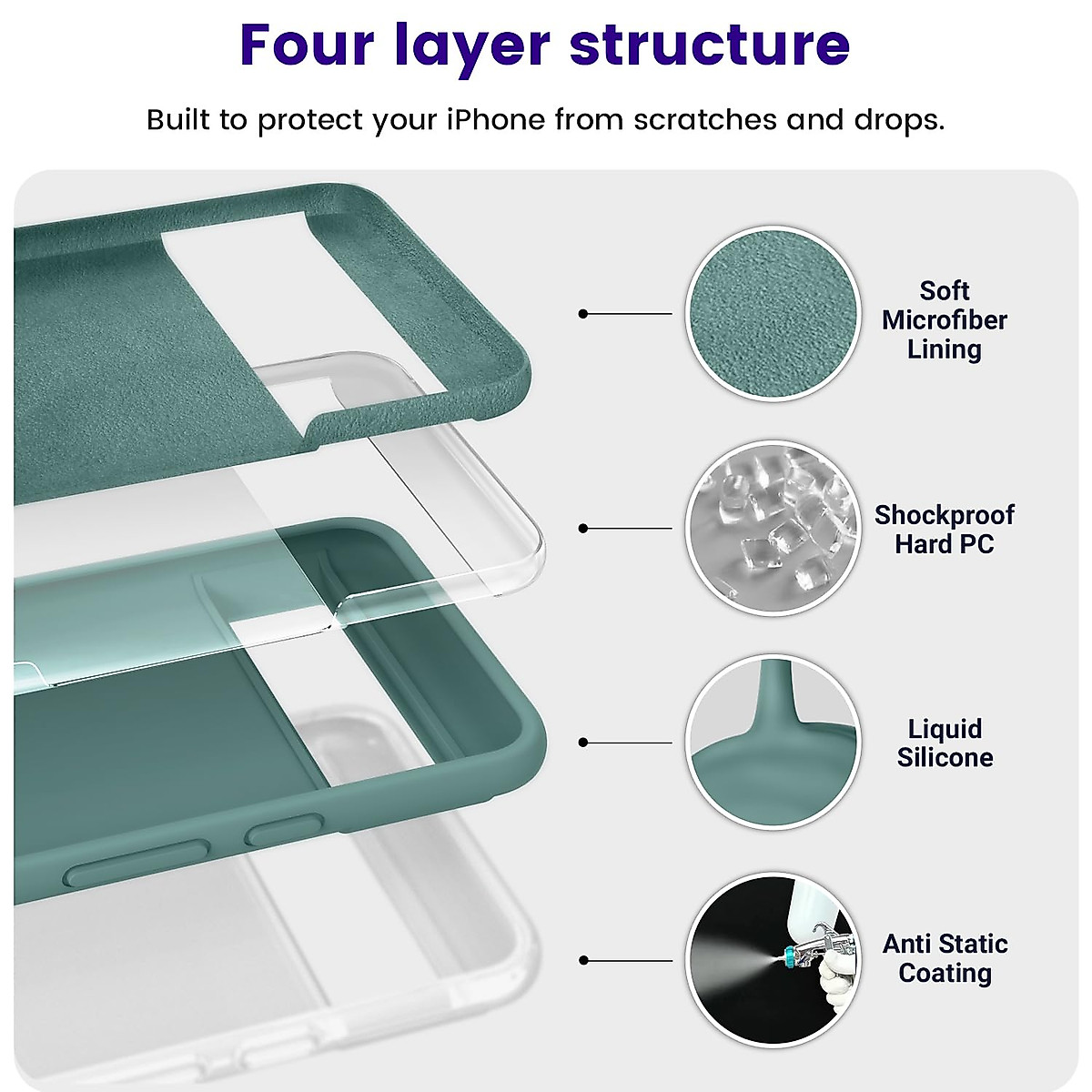 Four layer structure

Built to protect your iPhone from scratches and drops.

Soft Microfiber Lining

Shockproof Hard PC

Liquid Silicone

Anti Static Coating