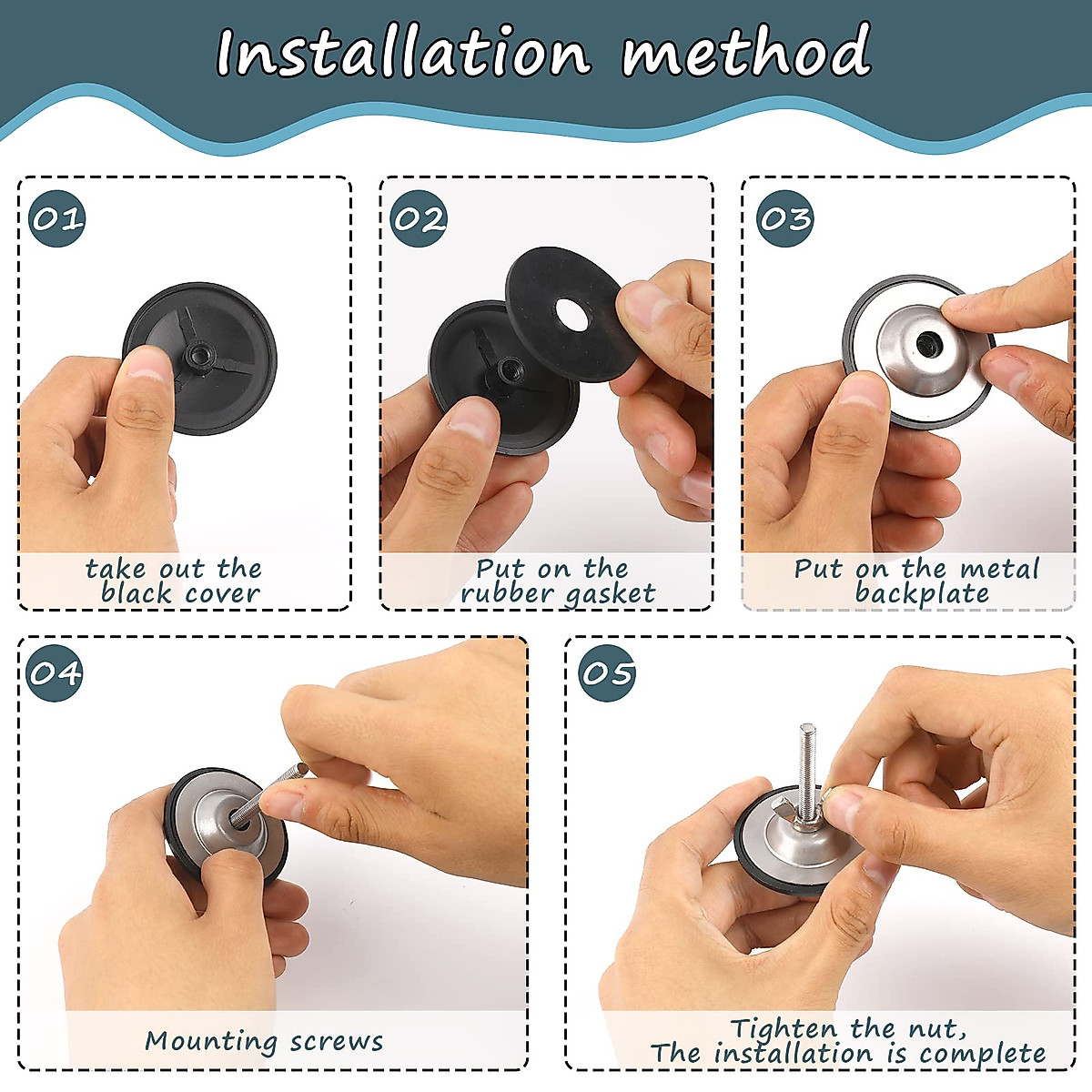 Installation method

01

take out the black cover

02

Put on the rubber gasket

03

Put on the metal backplate

04

Mounting screws

05

Tighten the nut, The installation is complete