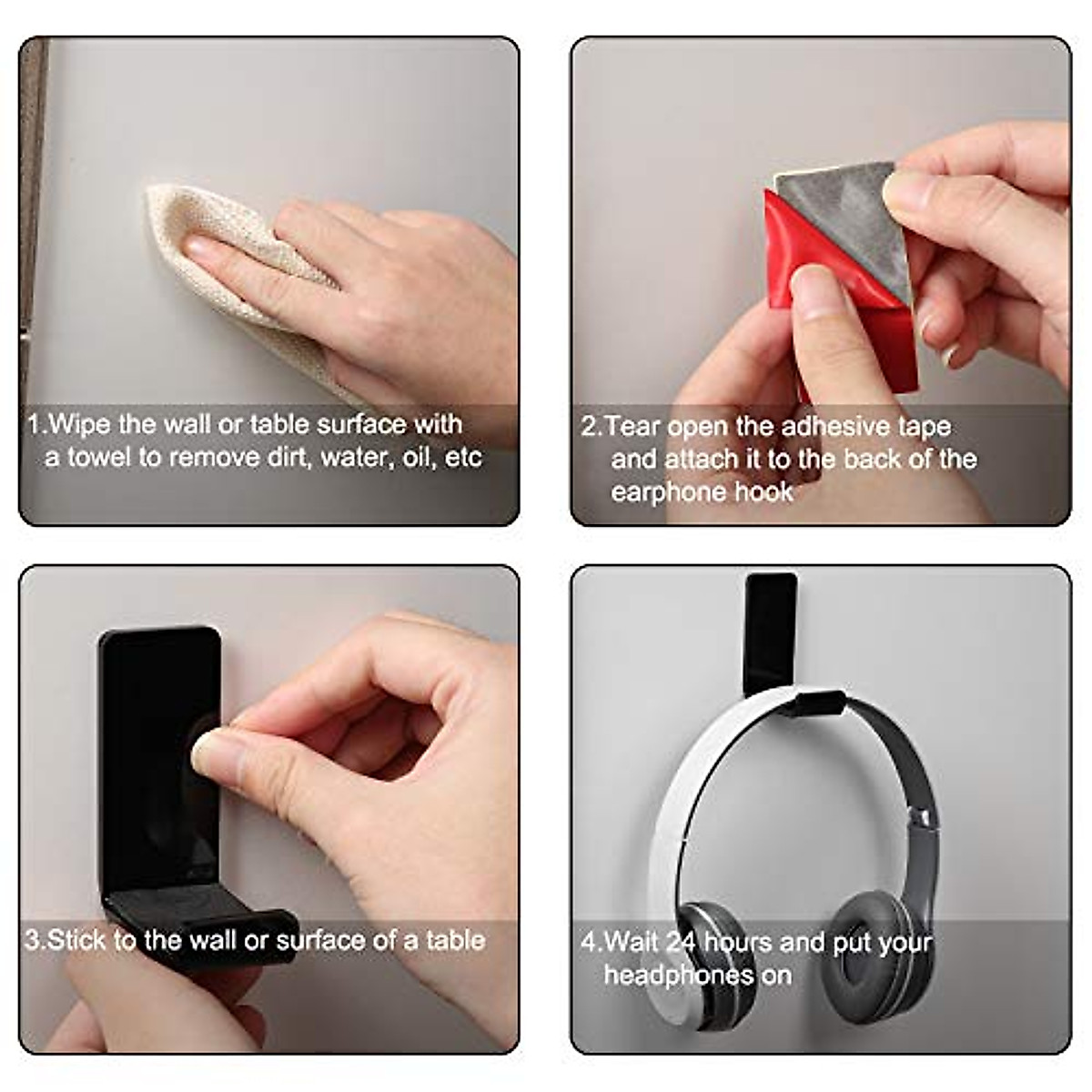 1.Wipe the wall or table surface with a towel to remove dirt, water, oil, etc

2.Tear open the adhesive tape and attach it to the back of the earphone hook

3.Stick to the wall or surface of a table

4.Wait 24 hours and put your headphones on