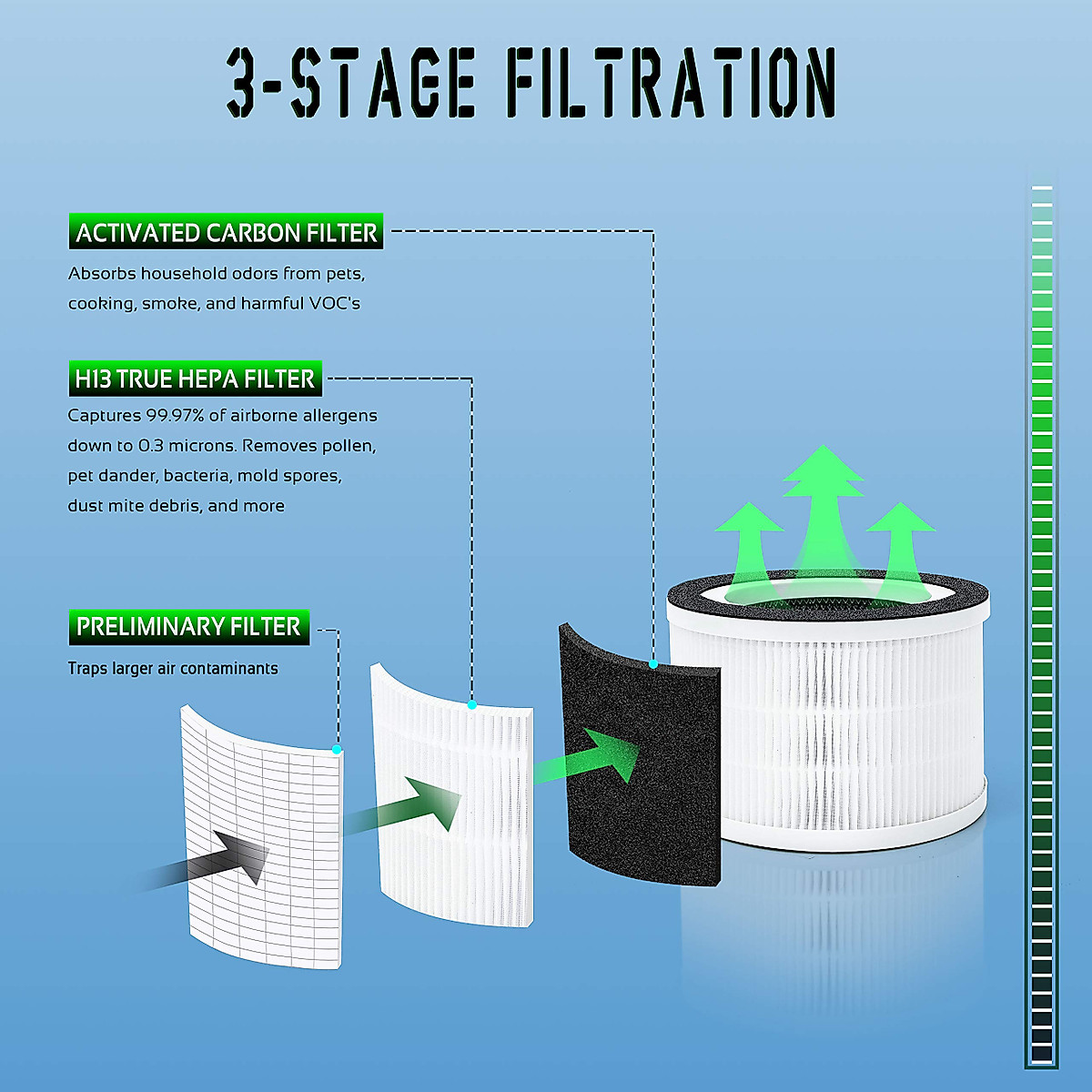 3-STAGE FILTRATION

ACTIVATED CARBON FILTER

Absorbs household odors from pets, cooking, smoke, and harmful VOC's

H13 TRUE HEPA FILTER

Captures 99.97% of airborne allergens down to 0.3 microns. Removes pollen, pet dander, bacteria, mold spores, dust mite debris, and more

PRELIMINARY FILTER

Traps larger air contaminants