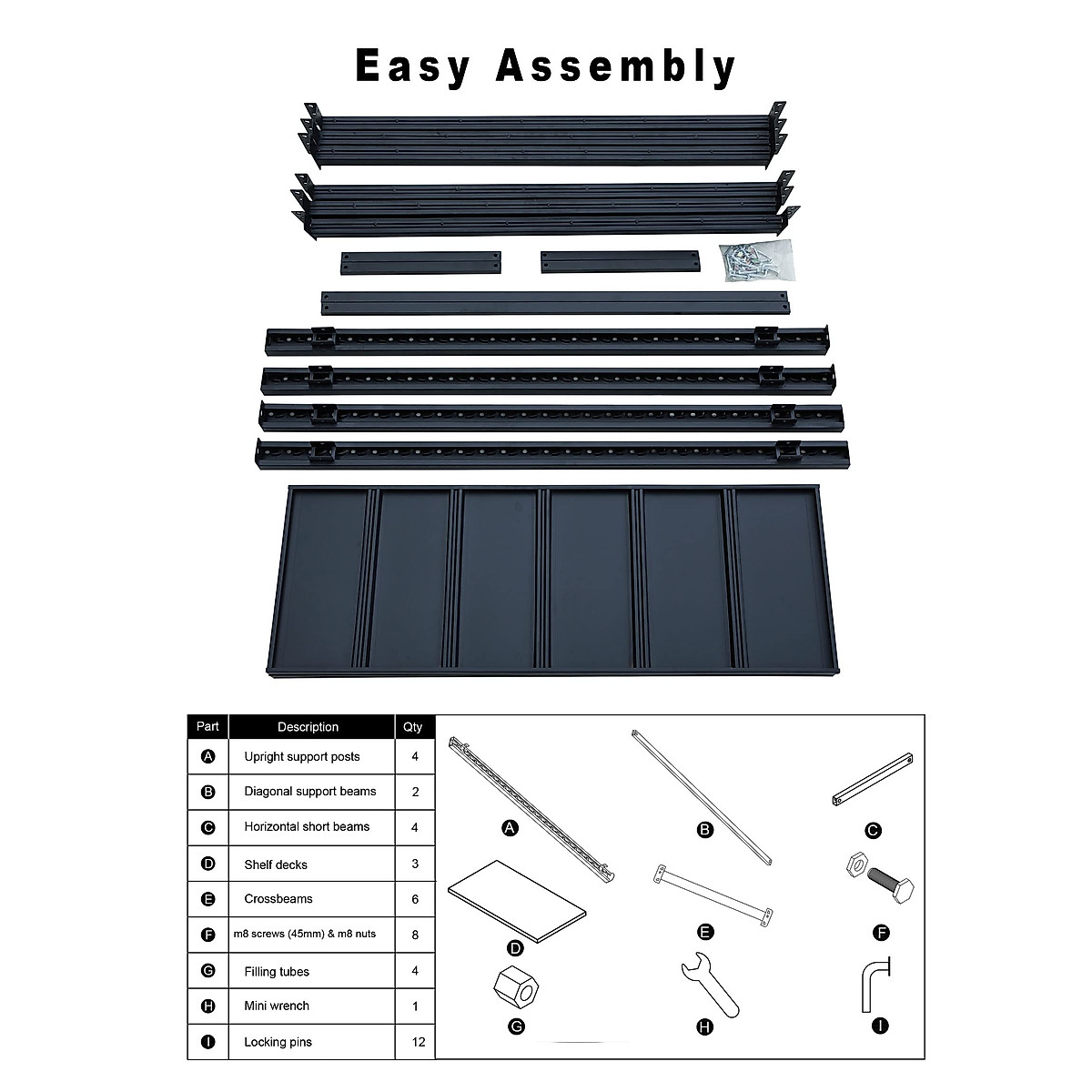 Easy Assembly

| Part | Description | Qty |
|---|---|---|
| A | Upright support posts | 4 |
| B | Diagonal support beams | 2 |
| C | Horizontal short beams | 4 |
| D | Shelf decks | 3 |
| E | Crossbeams | 6 |
| F | m8 screws (45mm) & m8 nuts | 8 |
| G | Filling tubes | 4 |
| H | Mini wrench | 1 |
| I | Locking pins | 12 |

A B C D E F G H I