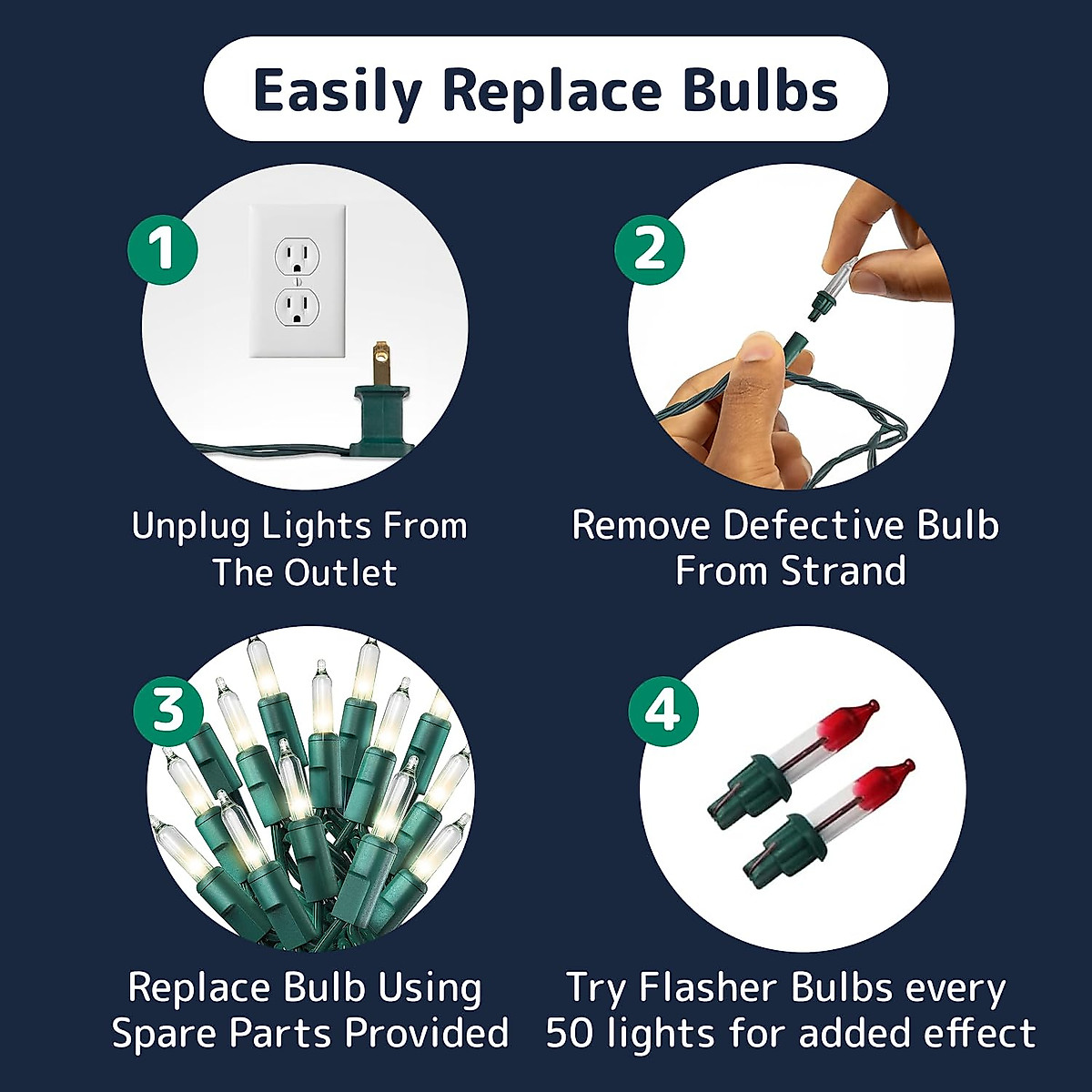 Easily Replace Bulbs

1

Unplug Lights From The Outlet

2

Remove Defective Bulb From Strand

3

Replace Bulb Using Spare Parts Provided

4

Try Flasher Bulbs every 50 lights for added effect