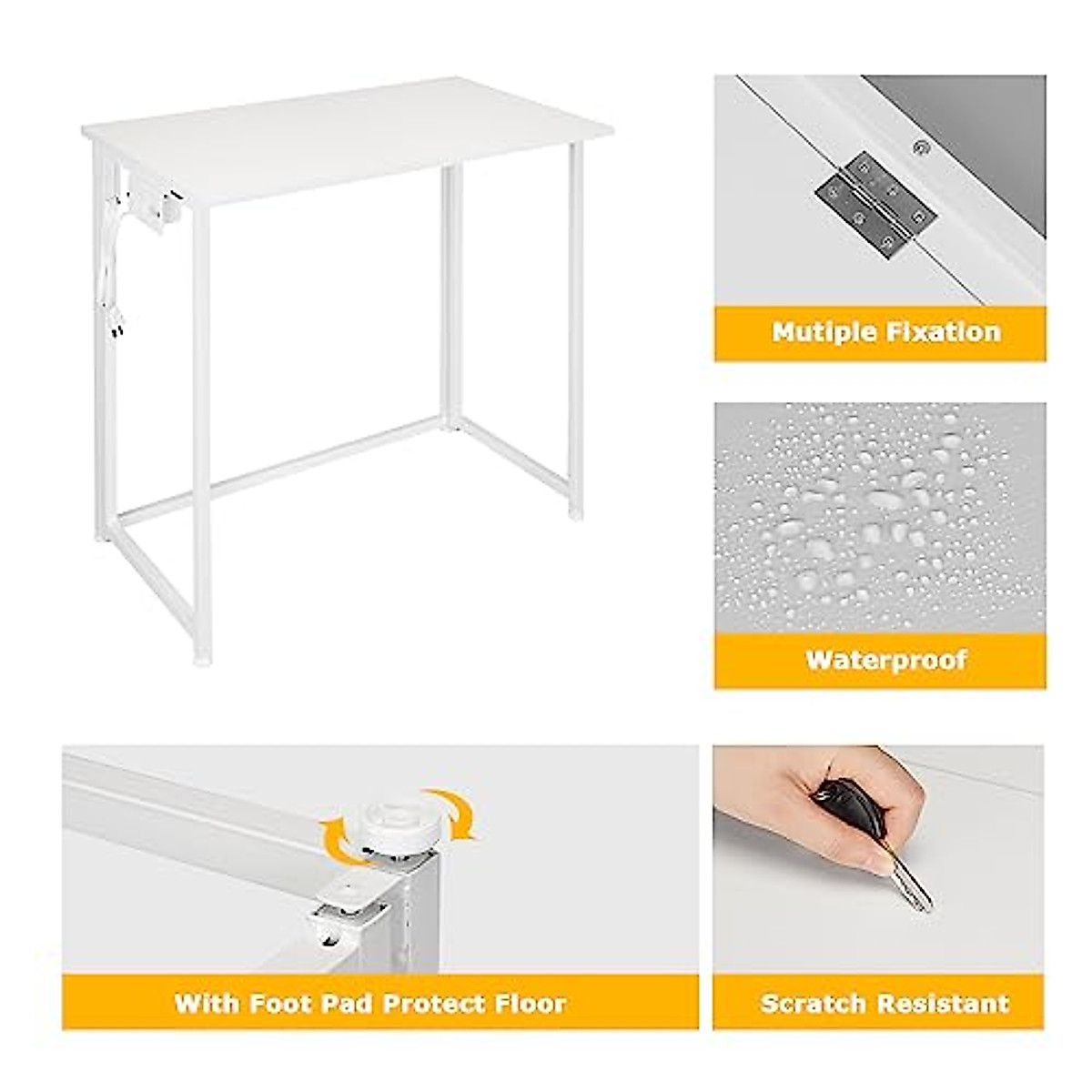 Mutiple Fixation

Waterproof

With Foot Pad Protect Floor

Scratch Resistant