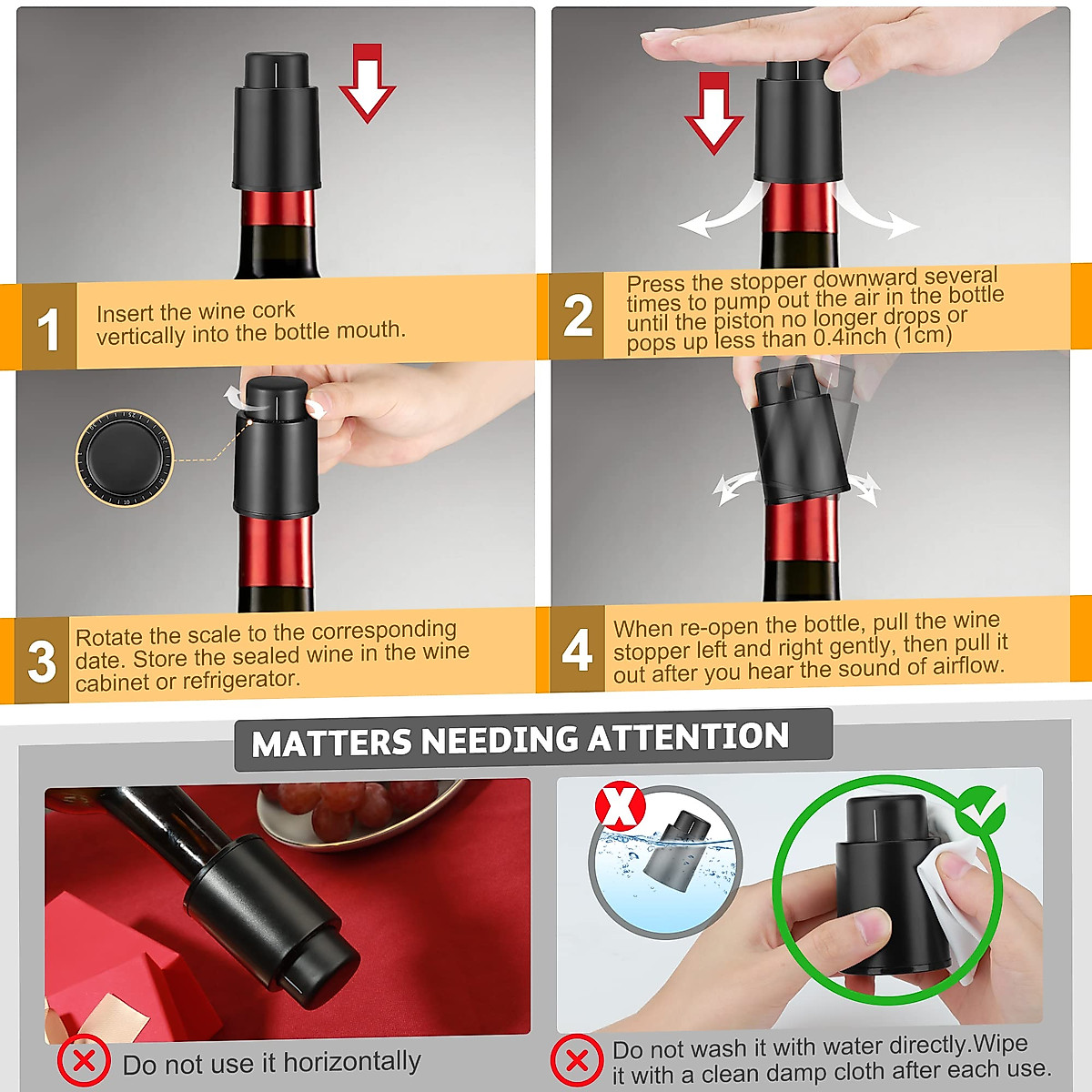 1
Insert the wine cork vertically into the bottle mouth.

2
Press the stopper downward several times to pump out the air in the bottle until the piston no longer drops or pops up less than 0.4inch (1cm)

3
Rotate the scale to the corresponding date. Store the sealed wine in the wine cabinet or refrigerator.

4
When re-open the bottle, pull the wine stopper left and right gently, then pull it out after you hear the sound of airflow.

MATTERS NEEDING ATTENTION

Do not use it horizontally

Do not wash it with water directly.Wipe it with a clean damp cloth after each use.