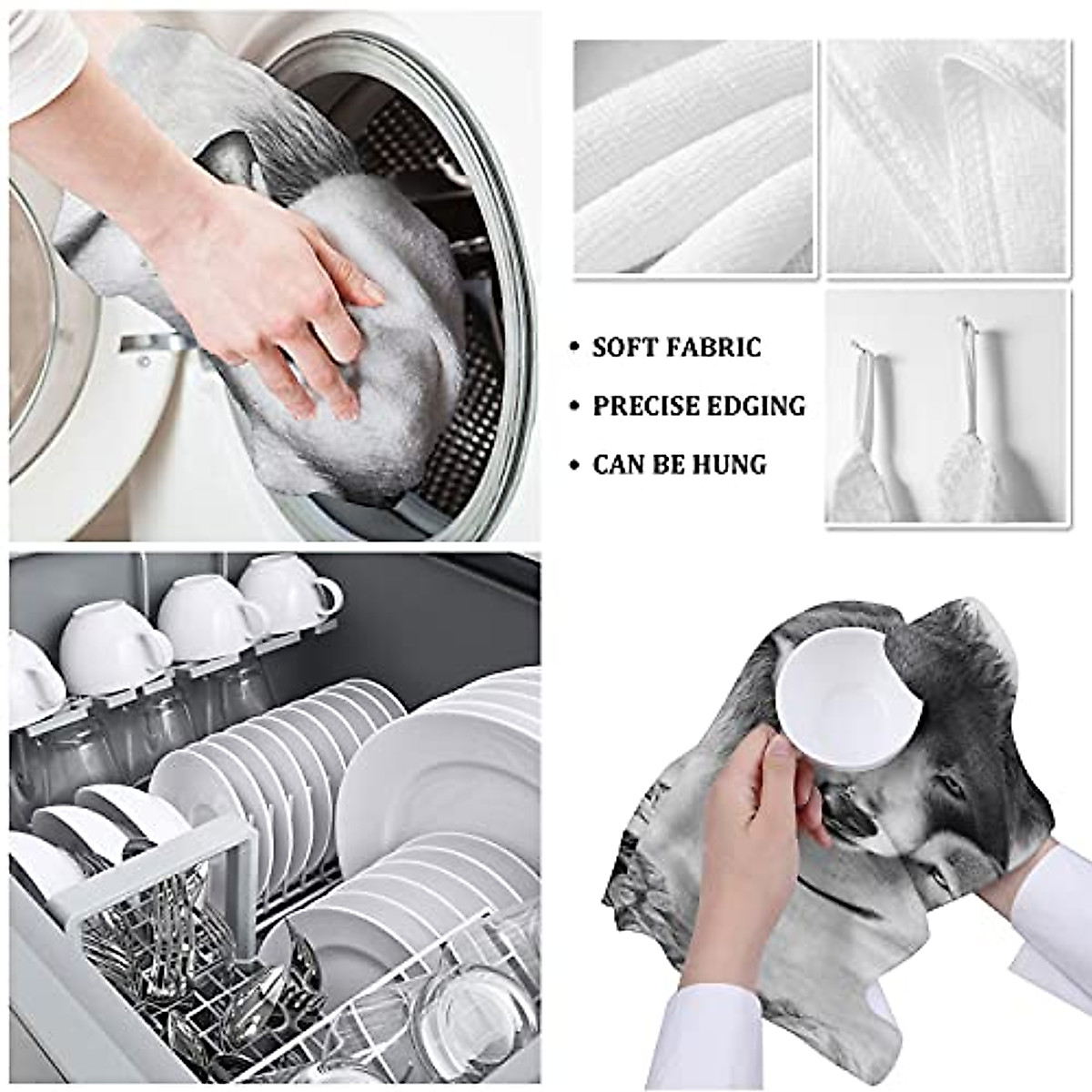 • SOFT FABRIC
• PRECISE EDGING
• CAN BE HUNG