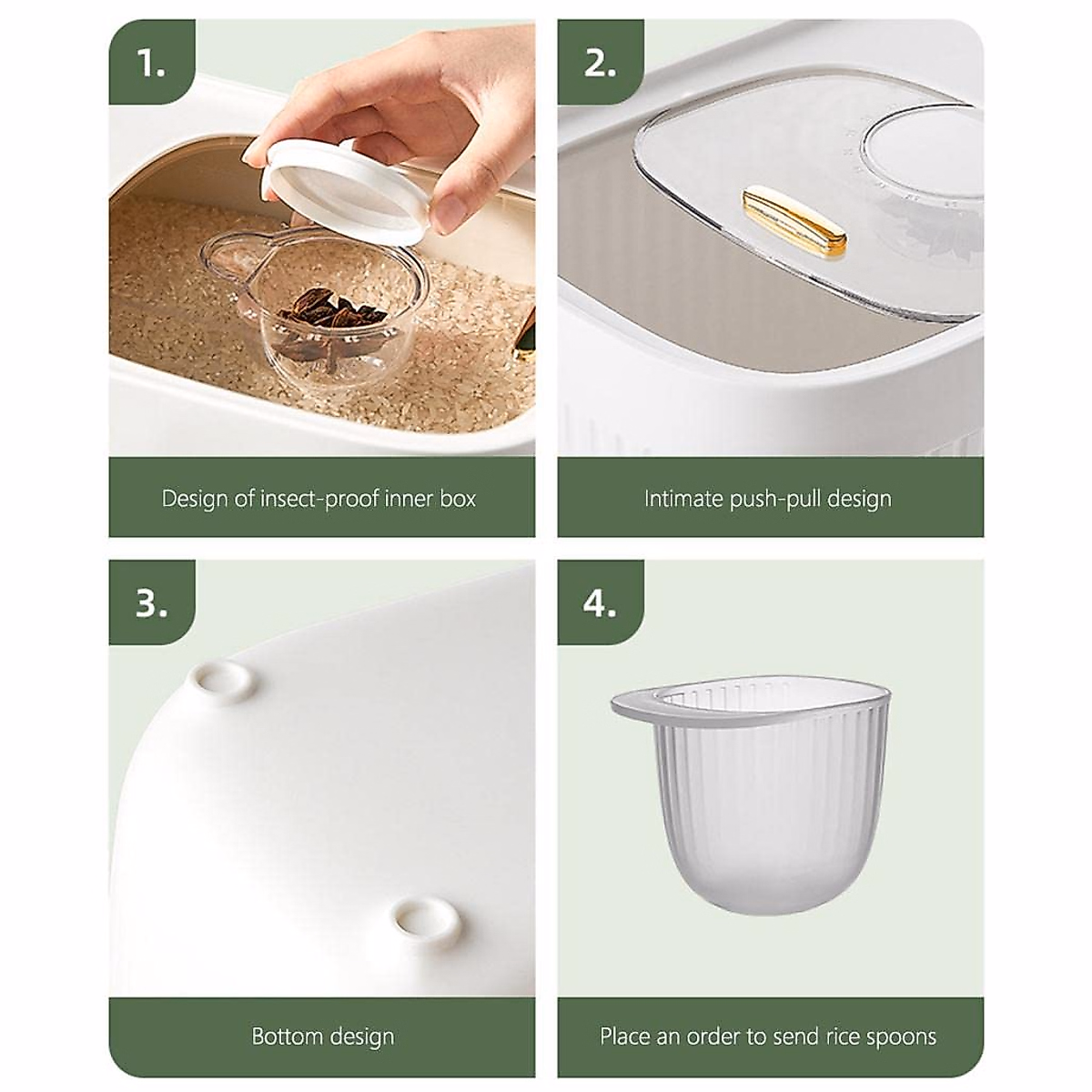 1.

Design of insect-proof inner box

2.

Intimate push-pull design

3.

Bottom design

4.

Place an order to send rice spoons