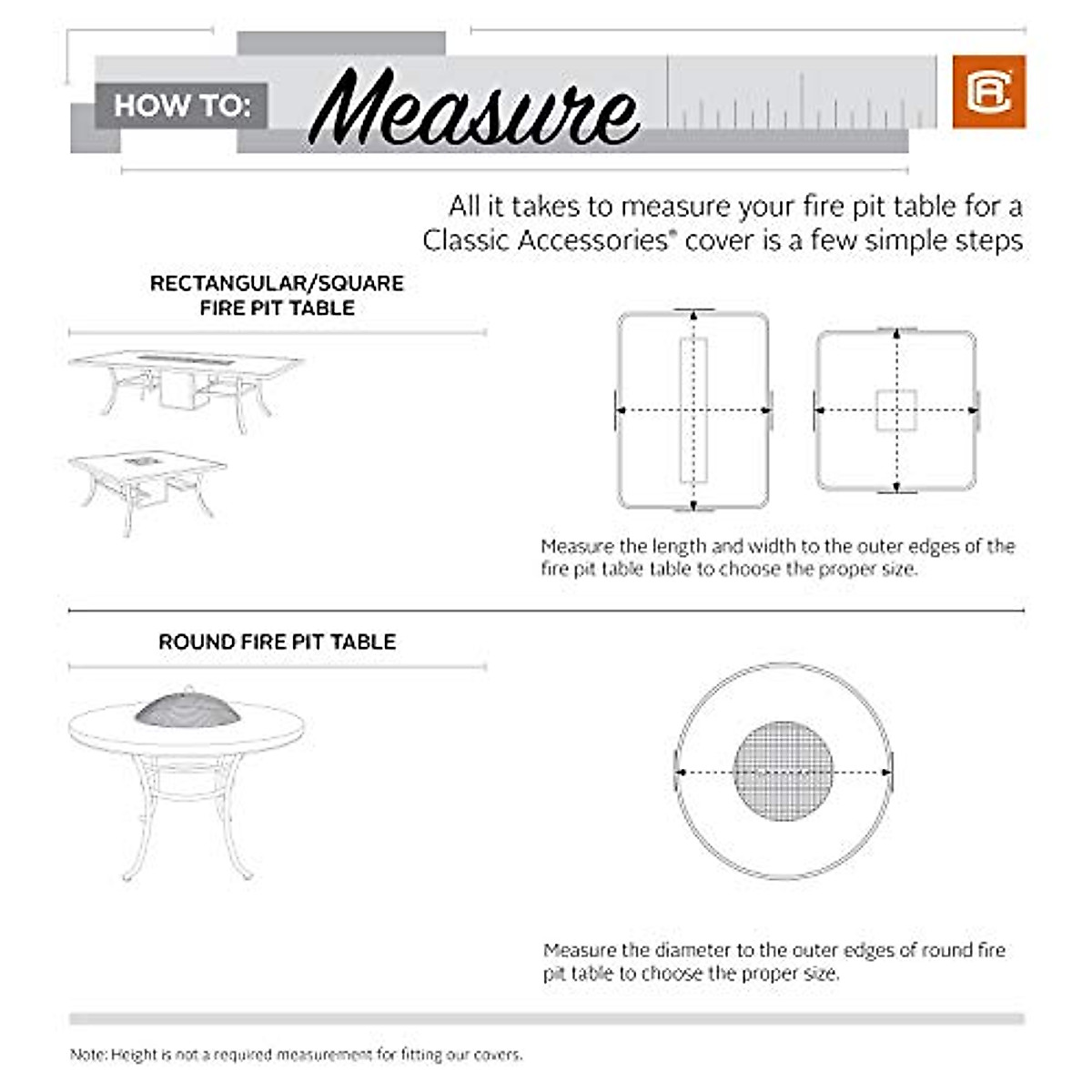 HOW TO: Measure

All it takes to measure your fire pit table for a Classic Accessories® cover is a few simple steps

RECTANGULAR/SQUARE FIRE PIT TABLE

Measure the length and width to the outer edges of the fire pit table table to choose the proper size.

ROUND FIRE PIT TABLE

Measure the diameter to the outer edges of round fire pit table to choose the proper size.

Note: Height is not a required measurement for fitting our covers.