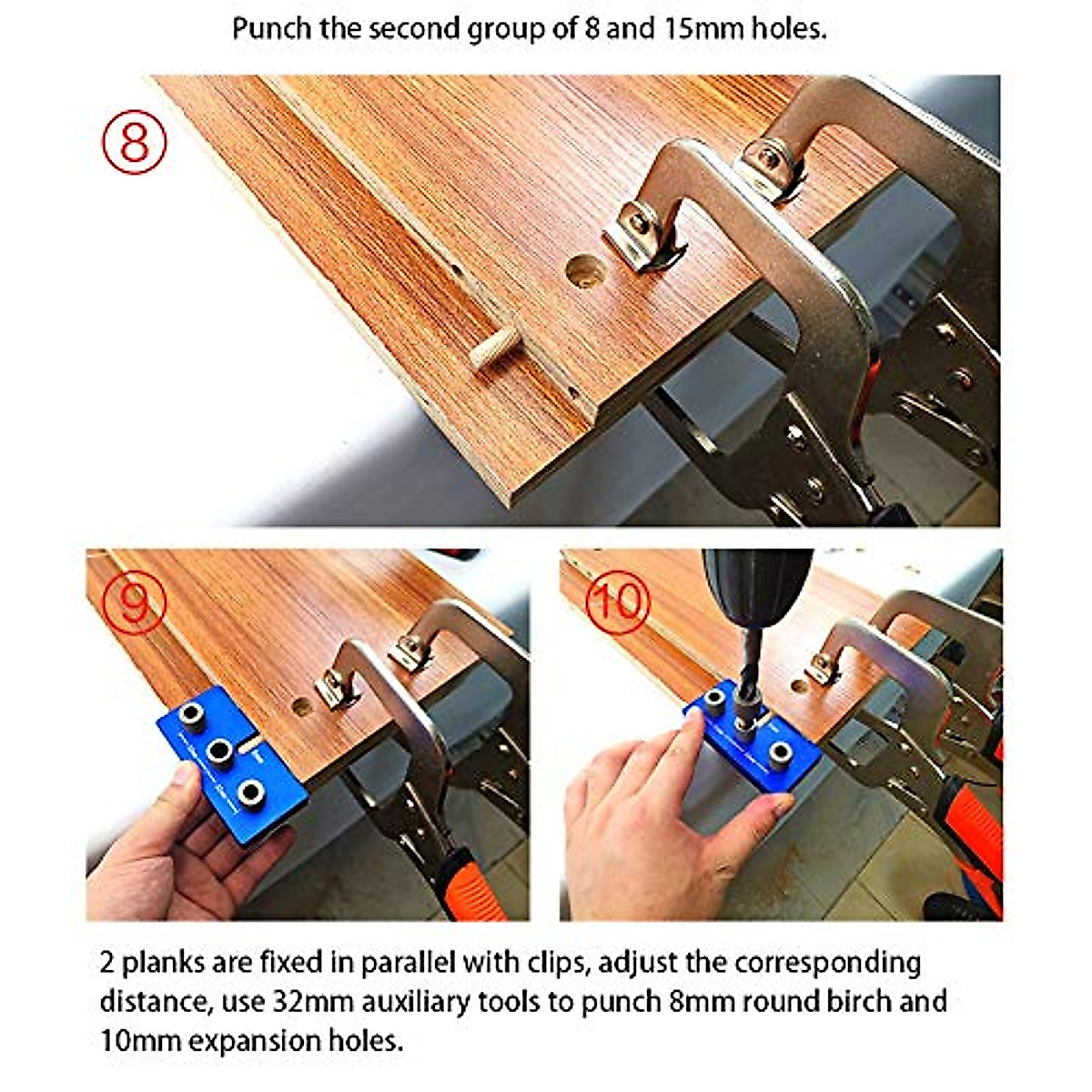 Punch the second group of 8 and 15mm holes.

⑧

⑨

⑩

2 planks are fixed in parallel with clips, adjust the corresponding distance, use 32mm auxiliary tools to punch 8mm round birch and 10mm expansion holes.