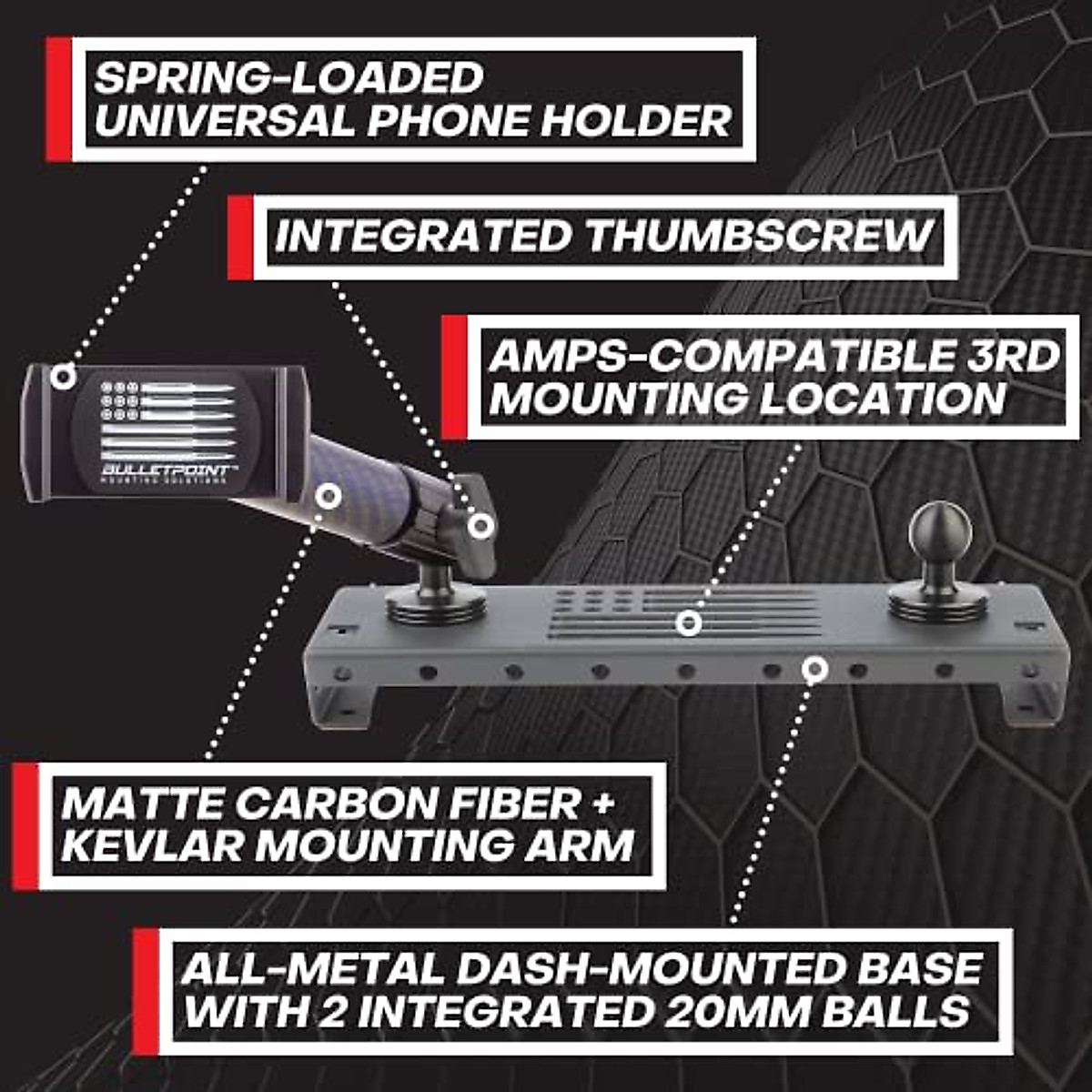 SPRING-LOADED UNIVERSAL PHONE HOLDER

INTEGRATED THUMBSCREW

AMPS-COMPATIBLE 3RD MOUNTING LOCATION

BULLETPOINT™
MOUNTING SOLUTIONS

MATTE CARBON FIBER + KEVLAR MOUNTING ARM

ALL-METAL DASH-MOUNTED BASE WITH 2 INTEGRATED 20MM BALLS