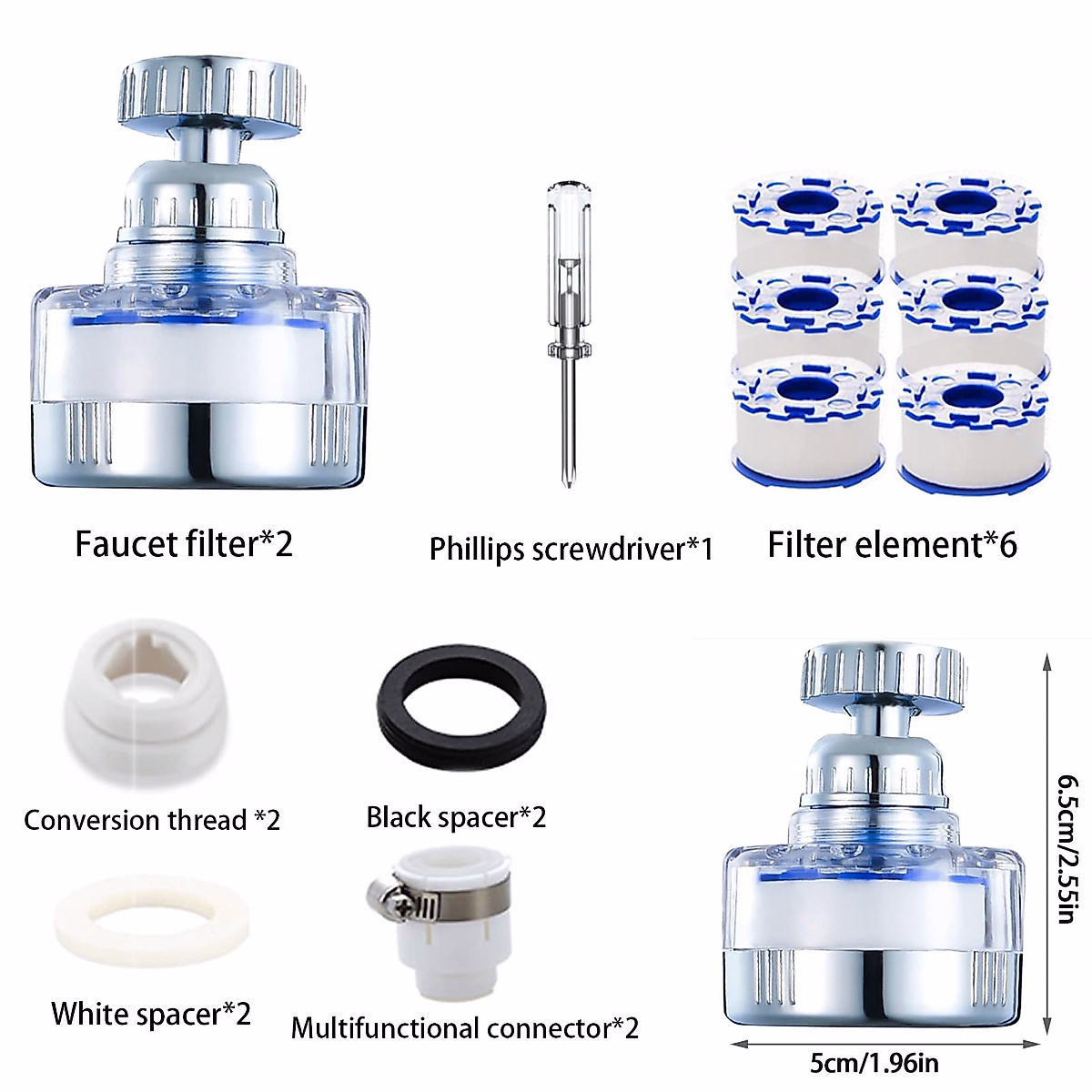 Faucet filter*2

Phillips screwdriver*1

Filter element*6

Conversion thread *2

Black spacer*2

White spacer*2

Multifunctional connector*2

6.5cm/2.55in

5cm/1.96in