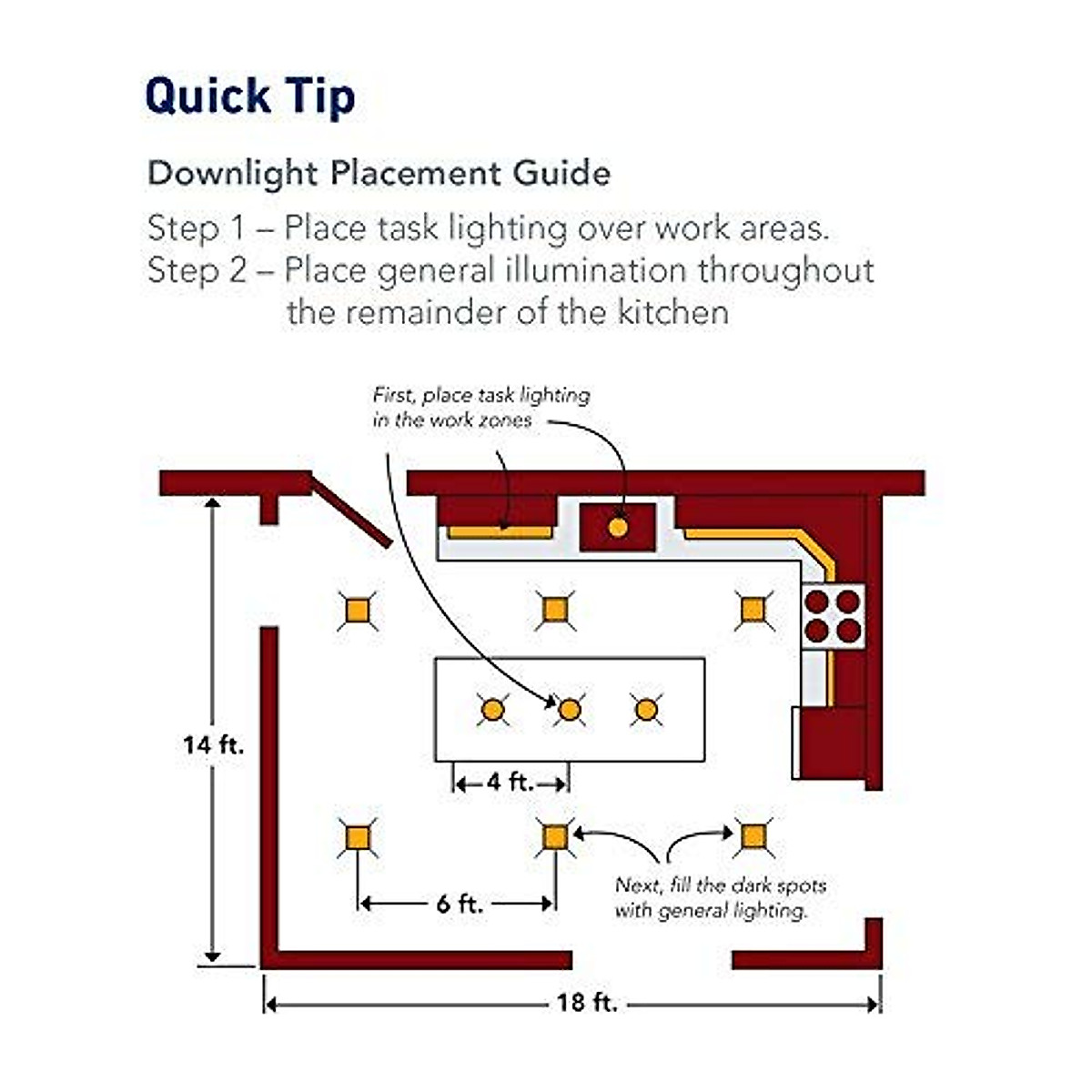 Quick Tip

Downlight Placement Guide

Step 1 – Place task lighting over work areas.
Step 2 – Place general illumination throughout the remainder of the kitchen

First, place task lighting in the work zones

14 ft.

4 ft.

6 ft.

Next, fill the dark spots with general lighting.

18 ft.