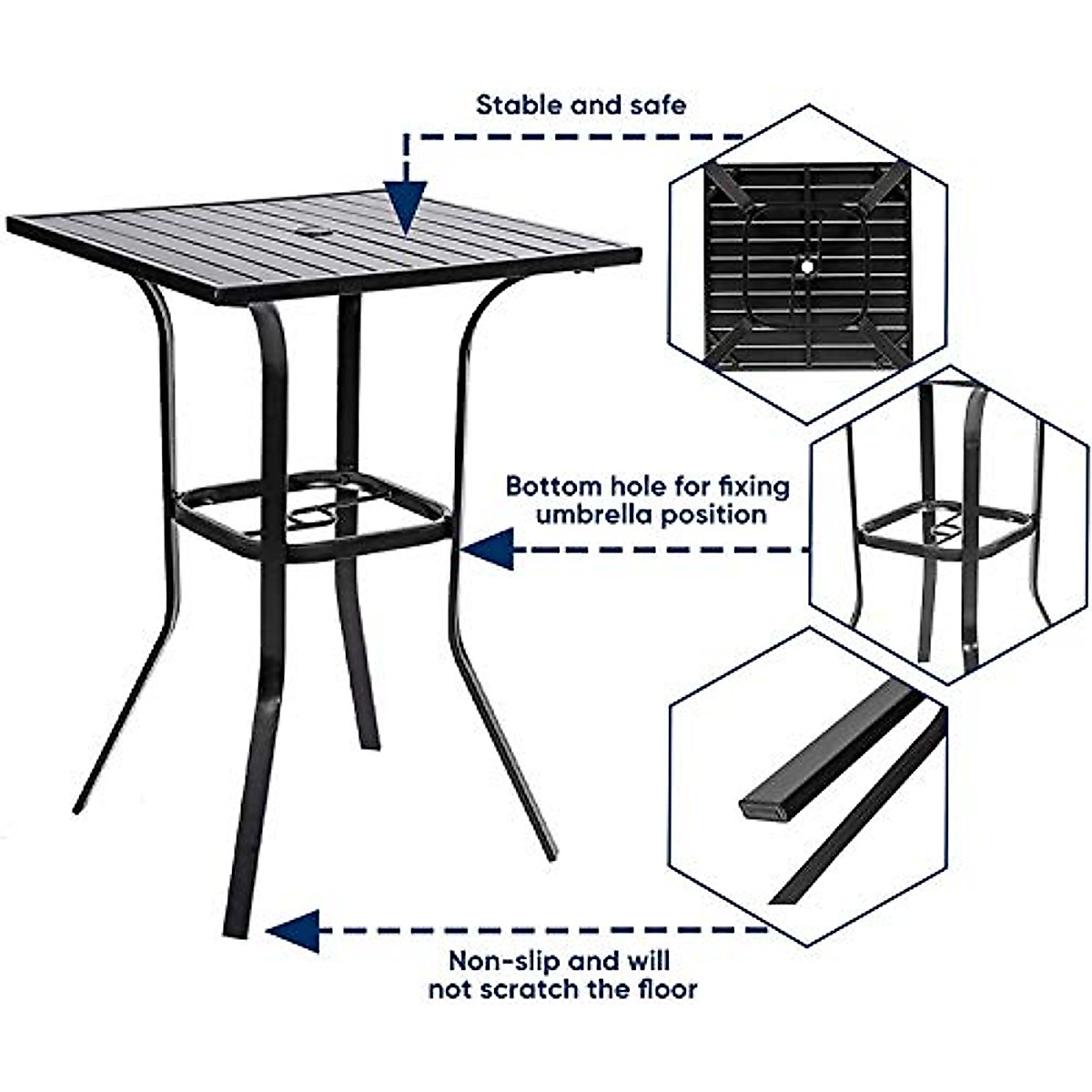 Stable and safe

Bottom hole for fixing umbrella position

Non-slip and will not scratch the floor