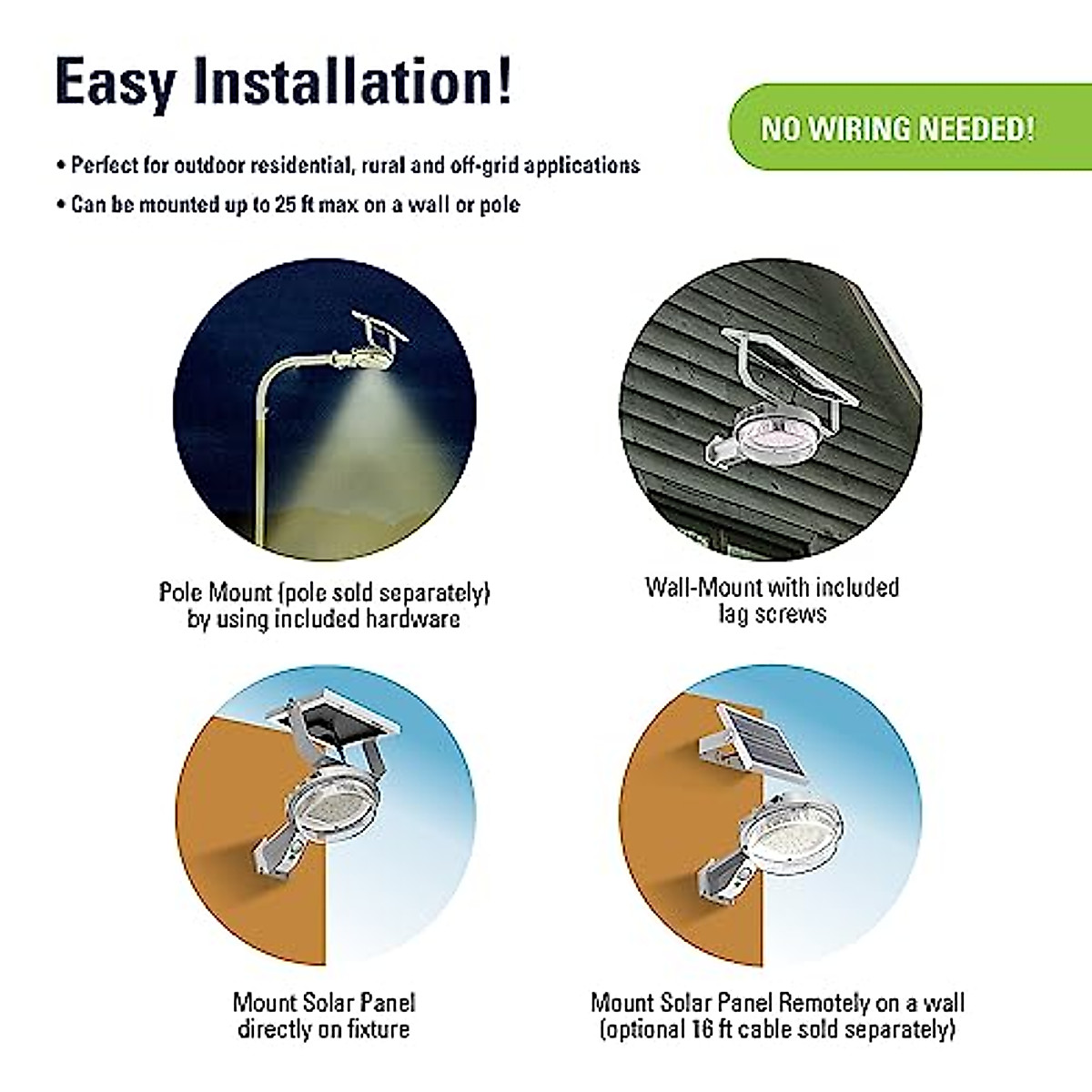 Easy Installation!

NO WIRING NEEDED!

• Perfect for outdoor residential, rural and off-grid applications

• Can be mounted up to 25 ft max on a wall or pole

Pole Mount (pole sold separately) by using included hardware

Wall-Mount with included lag screws

Mount Solar Panel directly on fixture

Mount Solar Panel Remotely on a wall (optional 16 ft cable sold separately)