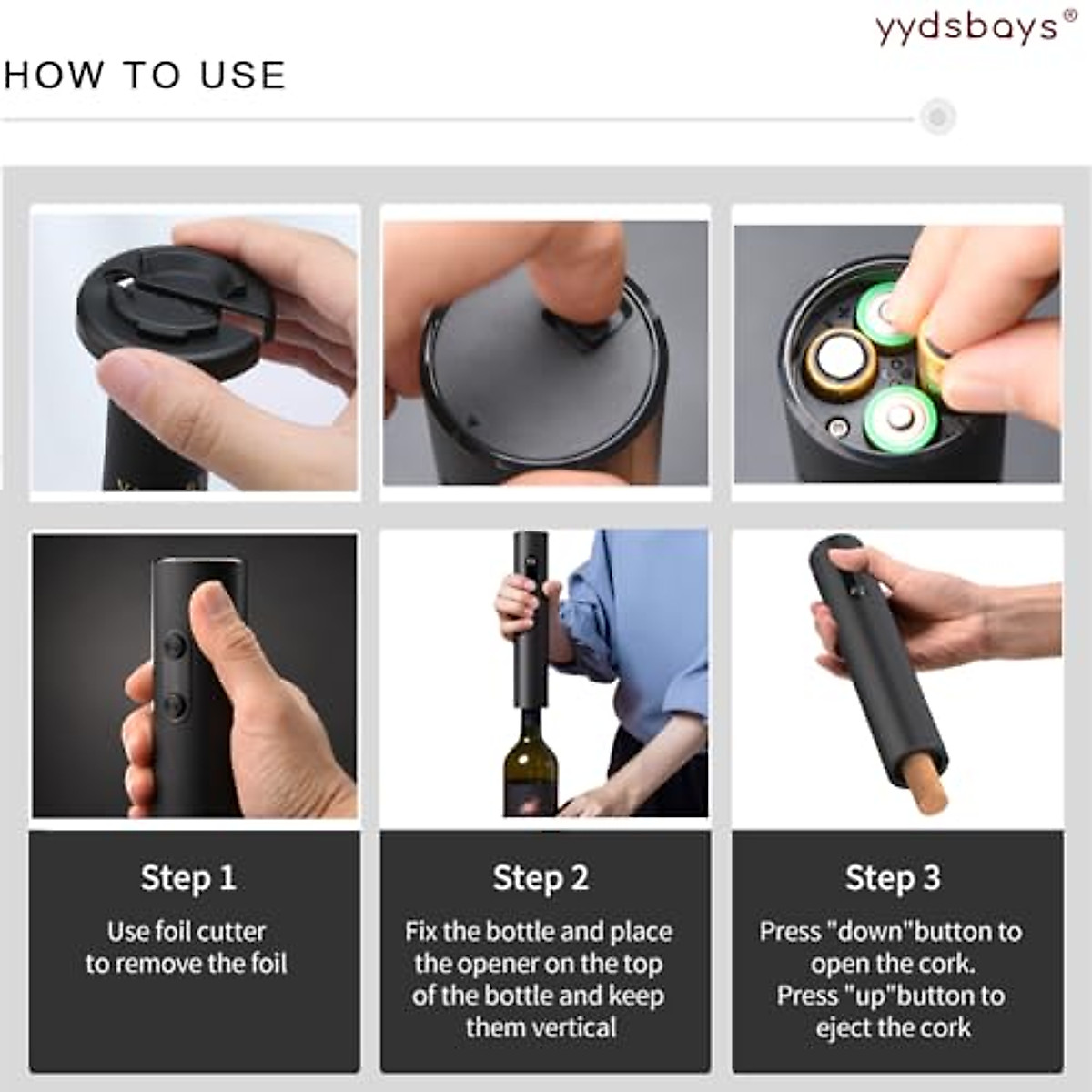 yydsbays®

HOW TO USE

Step 1

Use foil cutter to remove the foil

Step 2

Fix the bottle and place the opener on the top of the bottle and keep them vertical

Step 3

Press "down"button to open the cork. Press "up"button to eject the cork