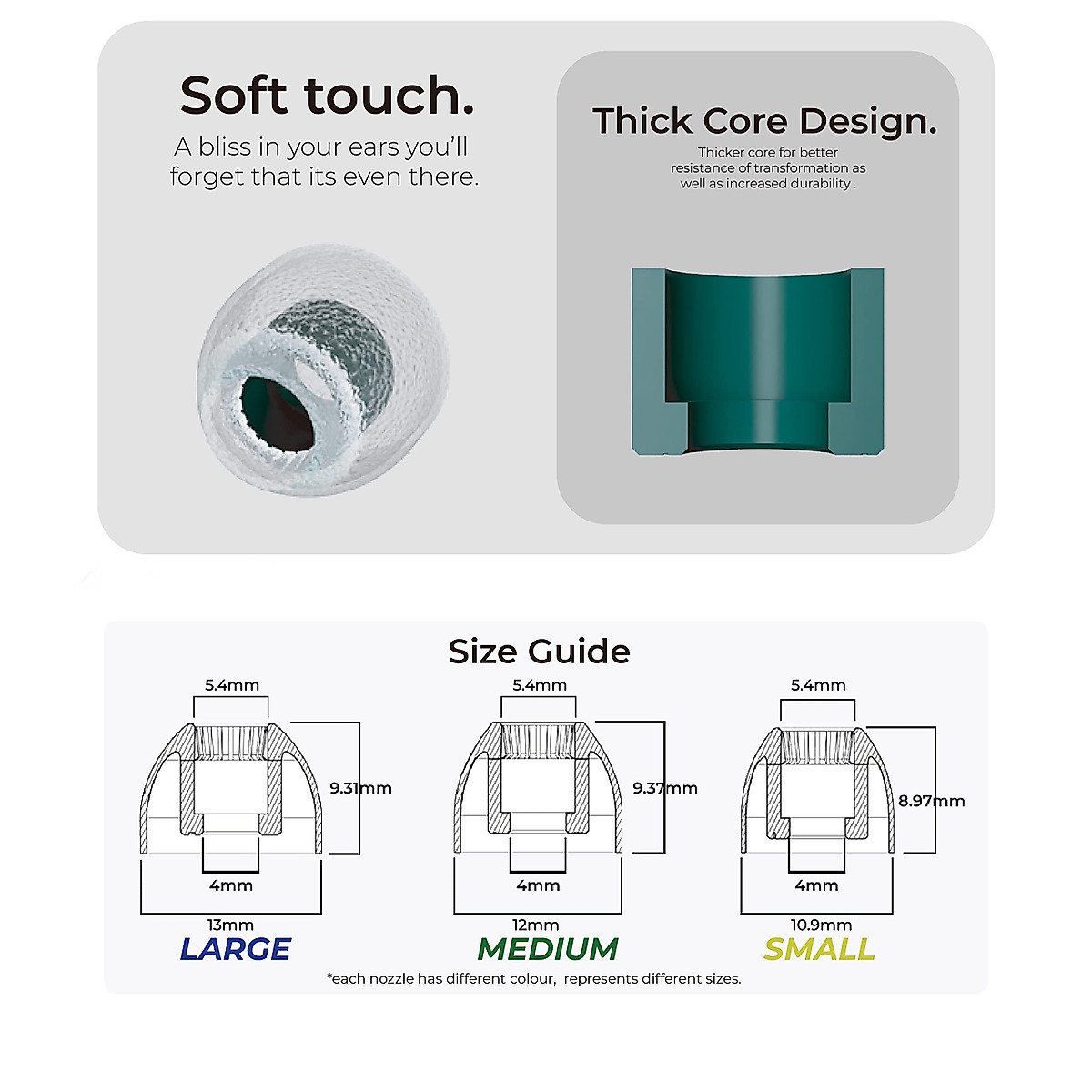 Soft touch.
A bliss in your ears you'll forget that its even there.

Thick Core Design.
Thicker core for better resistance of transformation as well as increased durability .

Size Guide

5.4mm
9.31mm
4mm
13mm
LARGE

5.4mm
9.37mm
4mm
12mm
MEDIUM

5.4mm
8.97mm
4mm
10.9mm
SMALL

*each nozzle has different colour, represents different sizes.