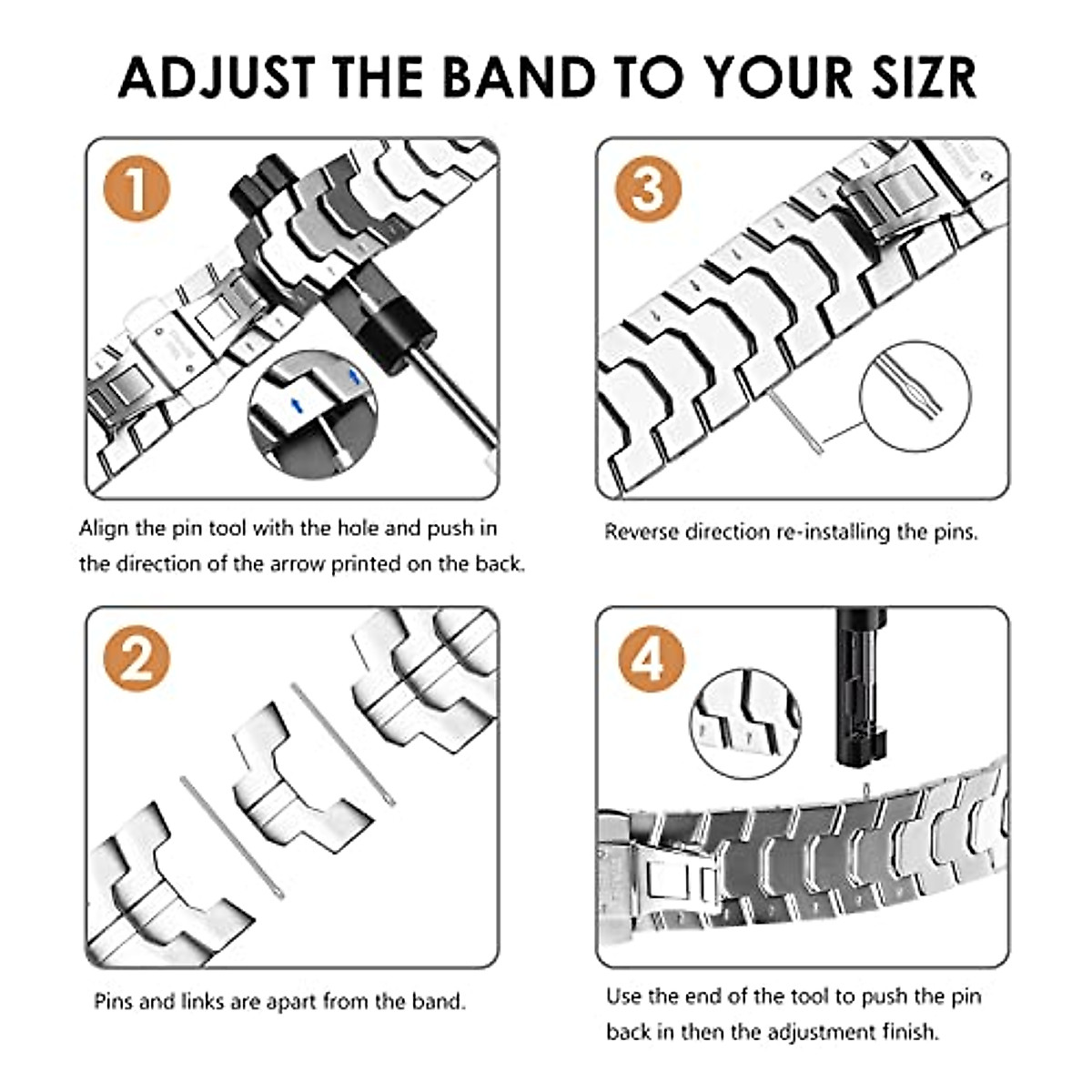 ADJUST THE BAND TO YOUR SIZR

1

Align the pin tool with the hole and push in the direction of the arrow printed on the back.

3

Reverse direction re-installing the pins.

2

Pins and links are apart from the band.

4

Use the end of the tool to push the pin back in then the adjustment finish.