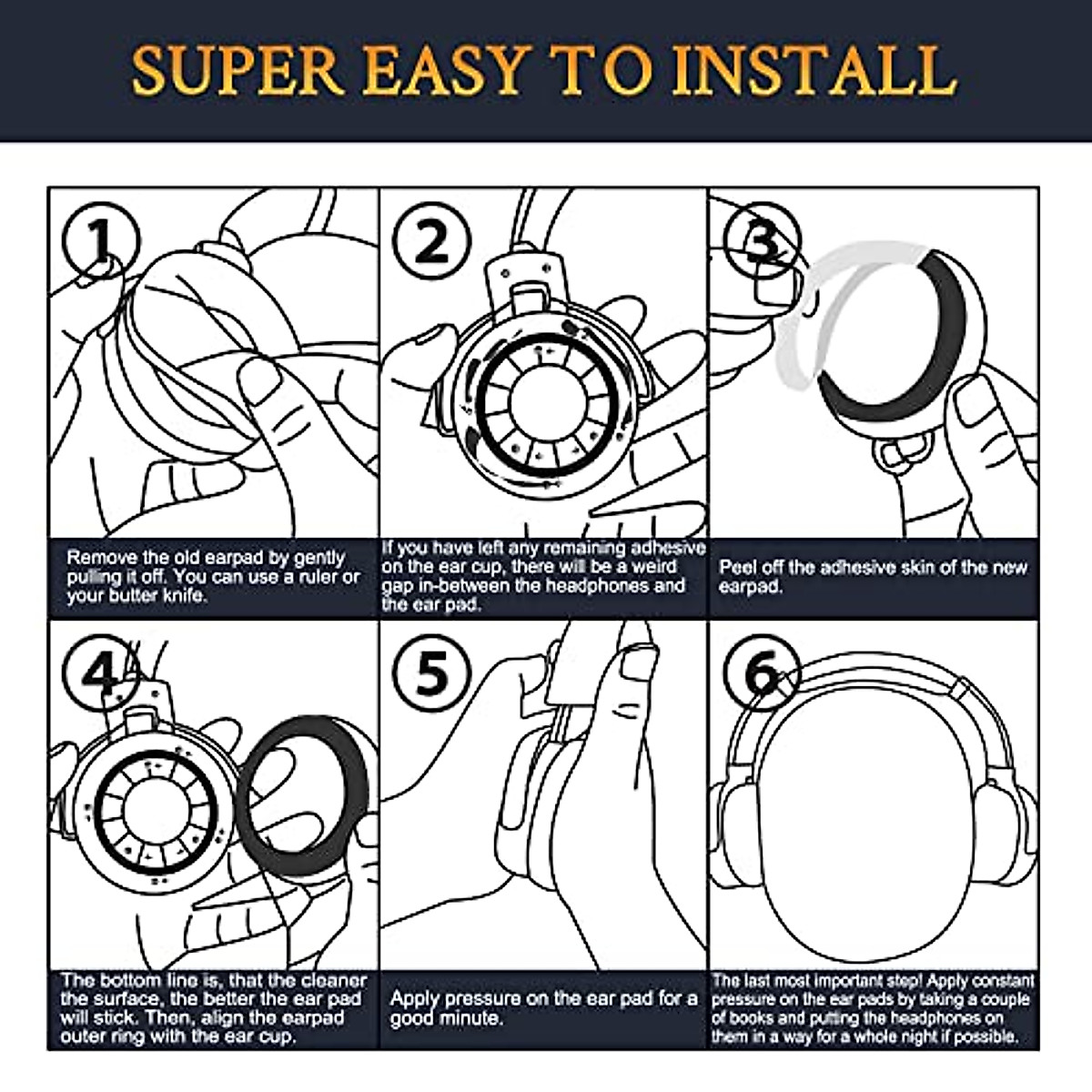 SUPER EASY TO INSTALL

1

Remove the old earpad by gently pulling it off. You can use a ruler or your butter knife.

2

If you have left any remaining adhesive on the ear cup, there will be a weird gap in-between the headphones and the ear pad.

3

Peel off the adhesive skin of the new earpad.

4

The bottom line is, that the cleaner the surface, the better the ear pad will stick. Then, align the earpad outer ring with the ear cup.

5

Apply pressure on the ear pad for a good minute.

6

The last most important step! Apply constant pressure on the ear pads by taking a couple of books and putting the headphones on them in a way for a whole night if possible.