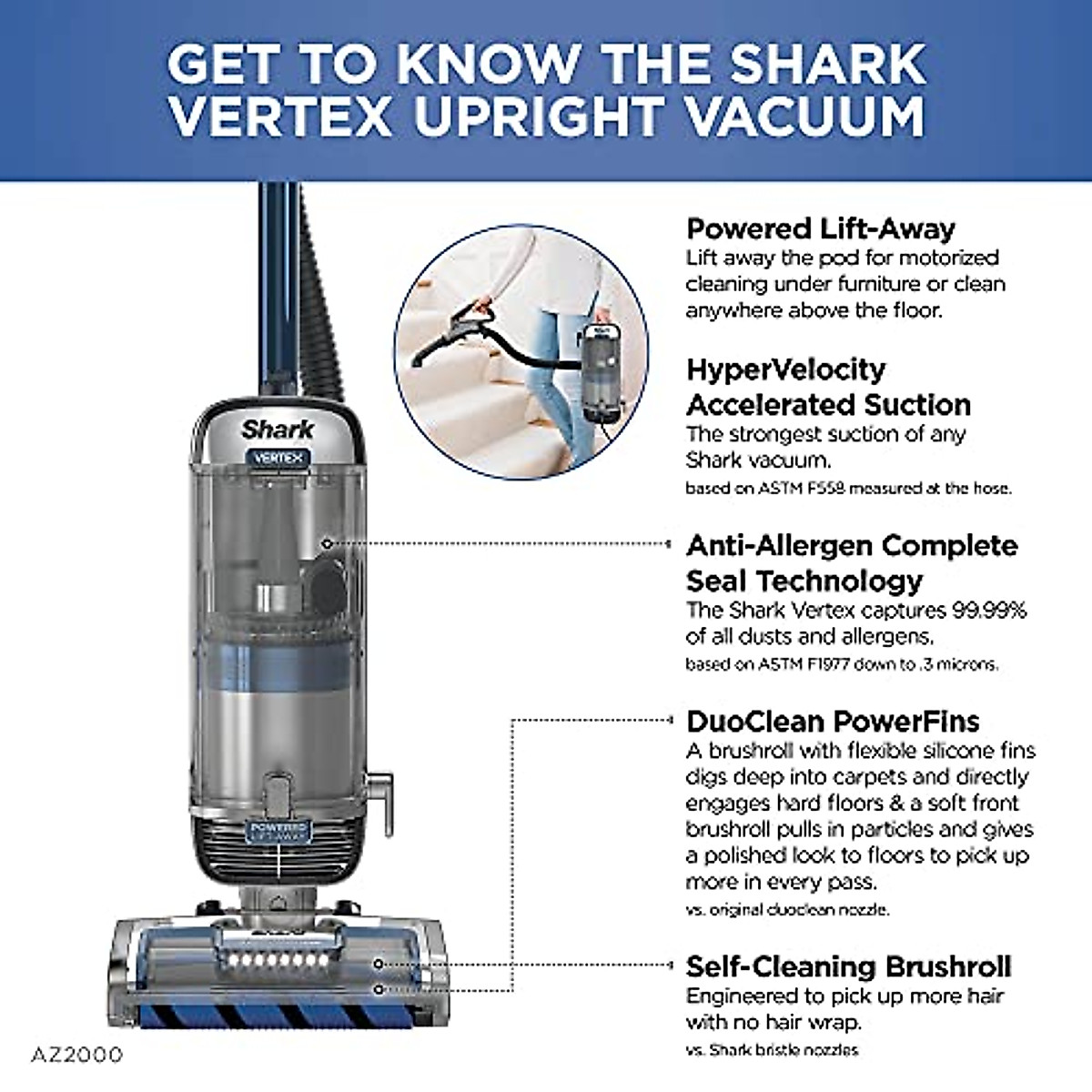 GET TO KNOW THE SHARK VERTEX UPRIGHT VACUUM

Shark
VERTEX
POWERED LIFT-AWAY

Powered Lift-Away
Lift away the pod for motorized cleaning under furniture or clean anywhere above the floor.

HyperVelocity Accelerated Suction
The strongest suction of any Shark vacuum.
based on ASTM F558 measured at the hose.

Anti-Allergen Complete Seal Technology
The Shark Vertex captures 99.99% of all dusts and allergens.
based on ASTM F1977 down to .3 microns.

DuoClean PowerFins
A brushroll with flexible silicone fins digs deep into carpets and directly engages hard floors & a soft front brushroll pulls in particles and gives a polished look to floors to pick up more in every pass.
vs. original duoclean nozzle.

Self-Cleaning Brushroll
Engineered to pick up more hair with no hair wrap.
vs. Shark bristle nozzles

AZ2000