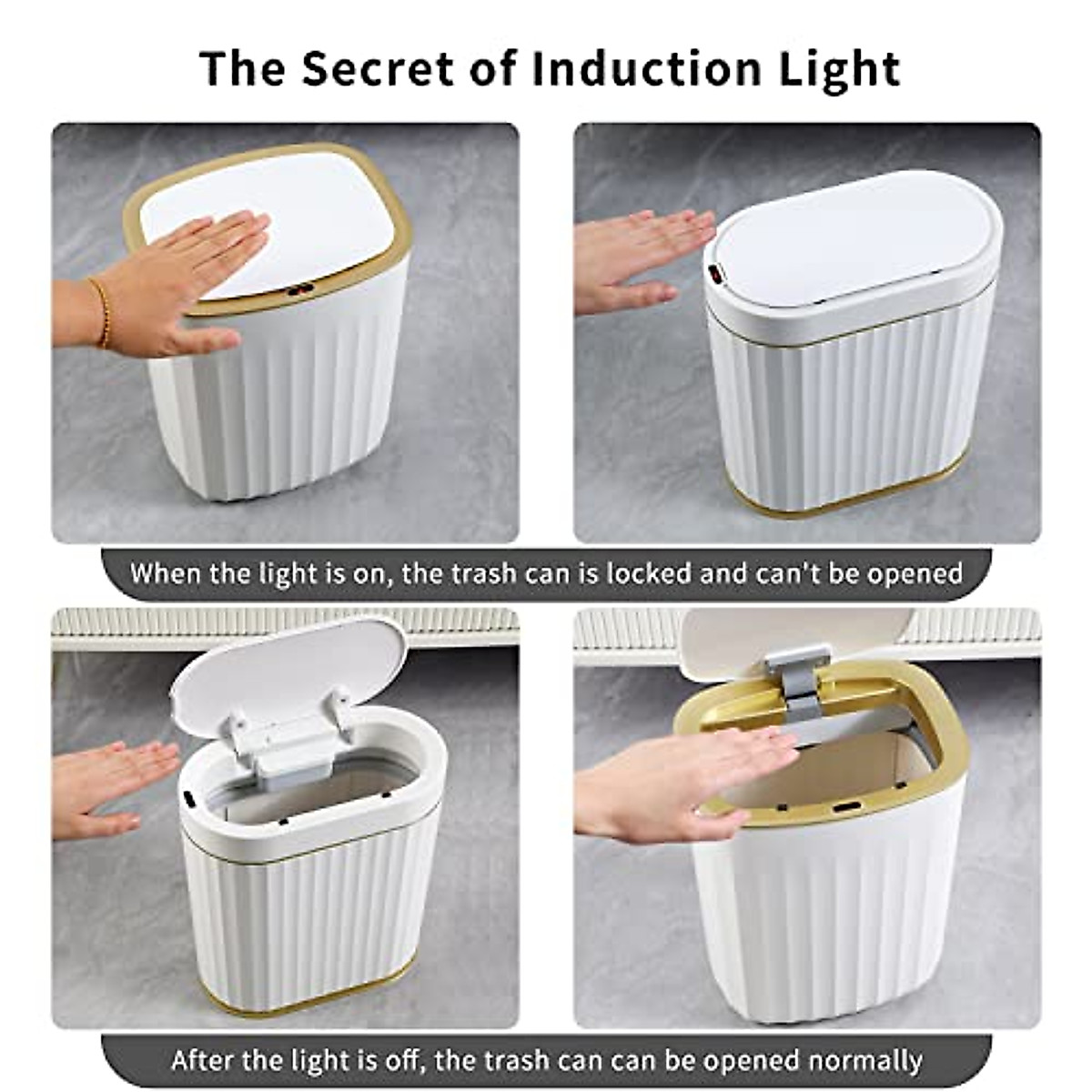 The Secret of Induction Light

When the light is on, the trash can is locked and can't be opened

After the light is off, the trash can can be opened normally