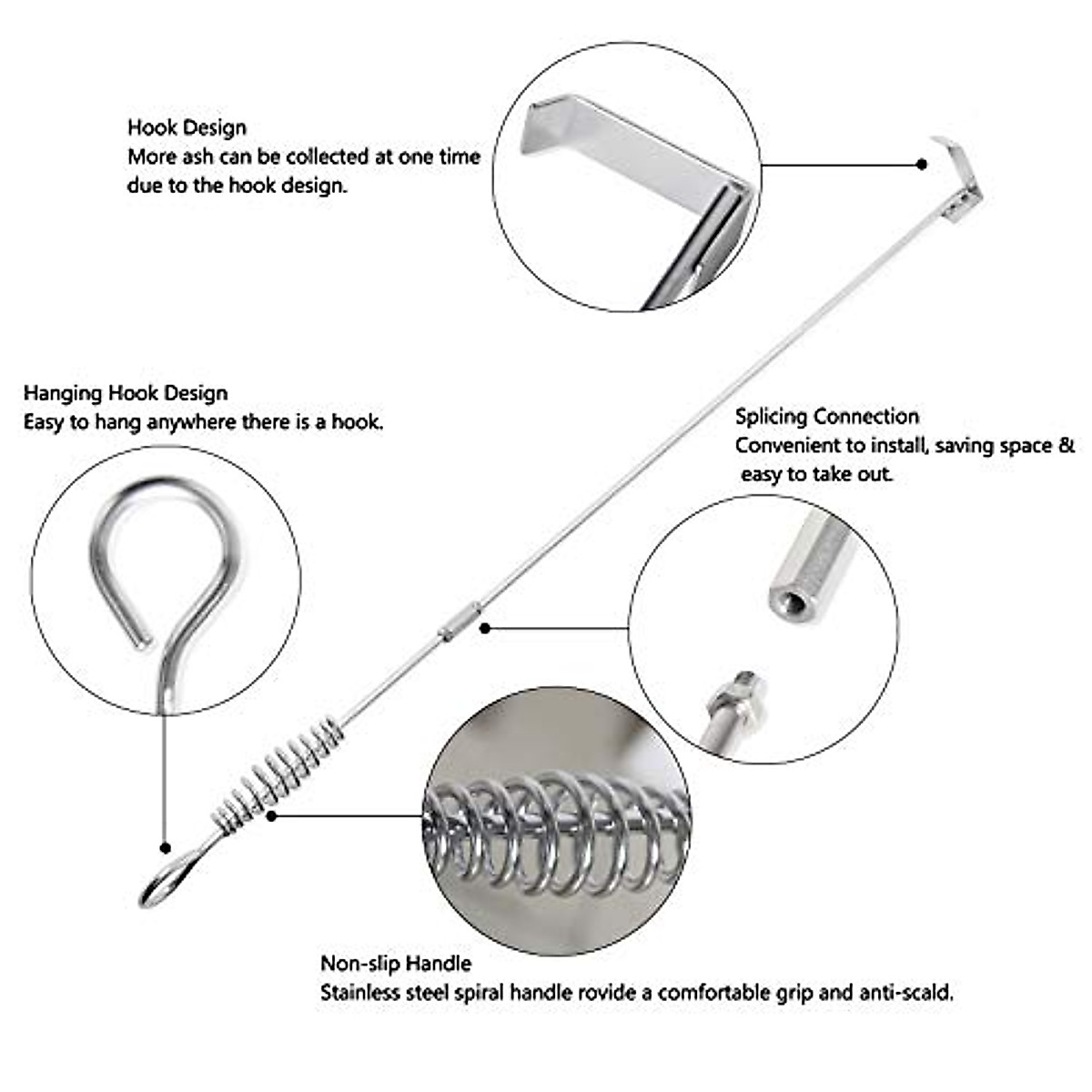 Hook Design
More ash can be collected at one time due to the hook design.

Hanging Hook Design
Easy to hang anywhere there is a hook.

Splicing Connection
Convenient to install, saving space & easy to take out.

Non-slip Handle
Stainless steel spiral handle rovide a comfortable grip and anti-scald.