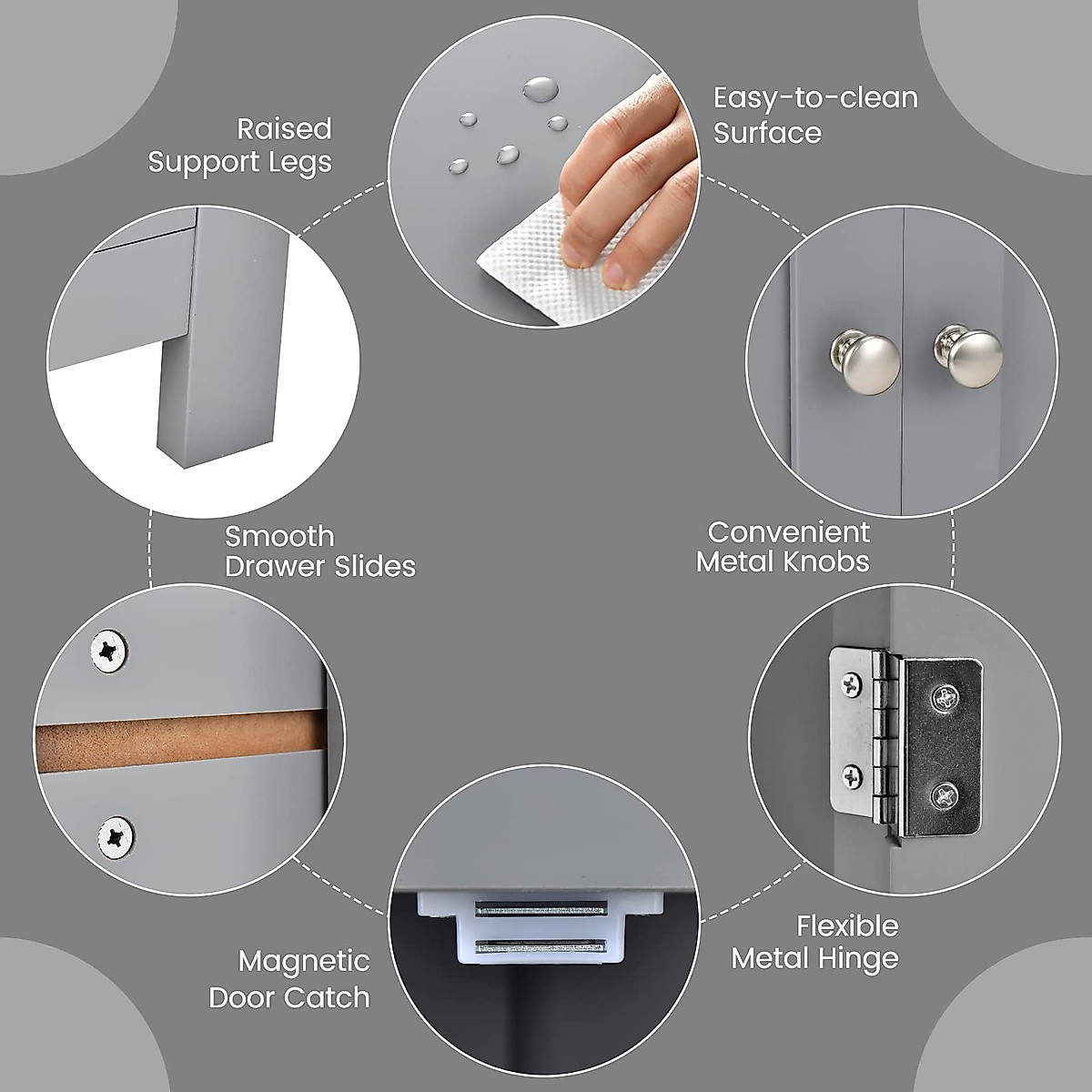 Raised Support Legs

Easy-to-clean Surface

Smooth Drawer Slides

Convenient Metal Knobs

Magnetic Door Catch

Flexible Metal Hinge