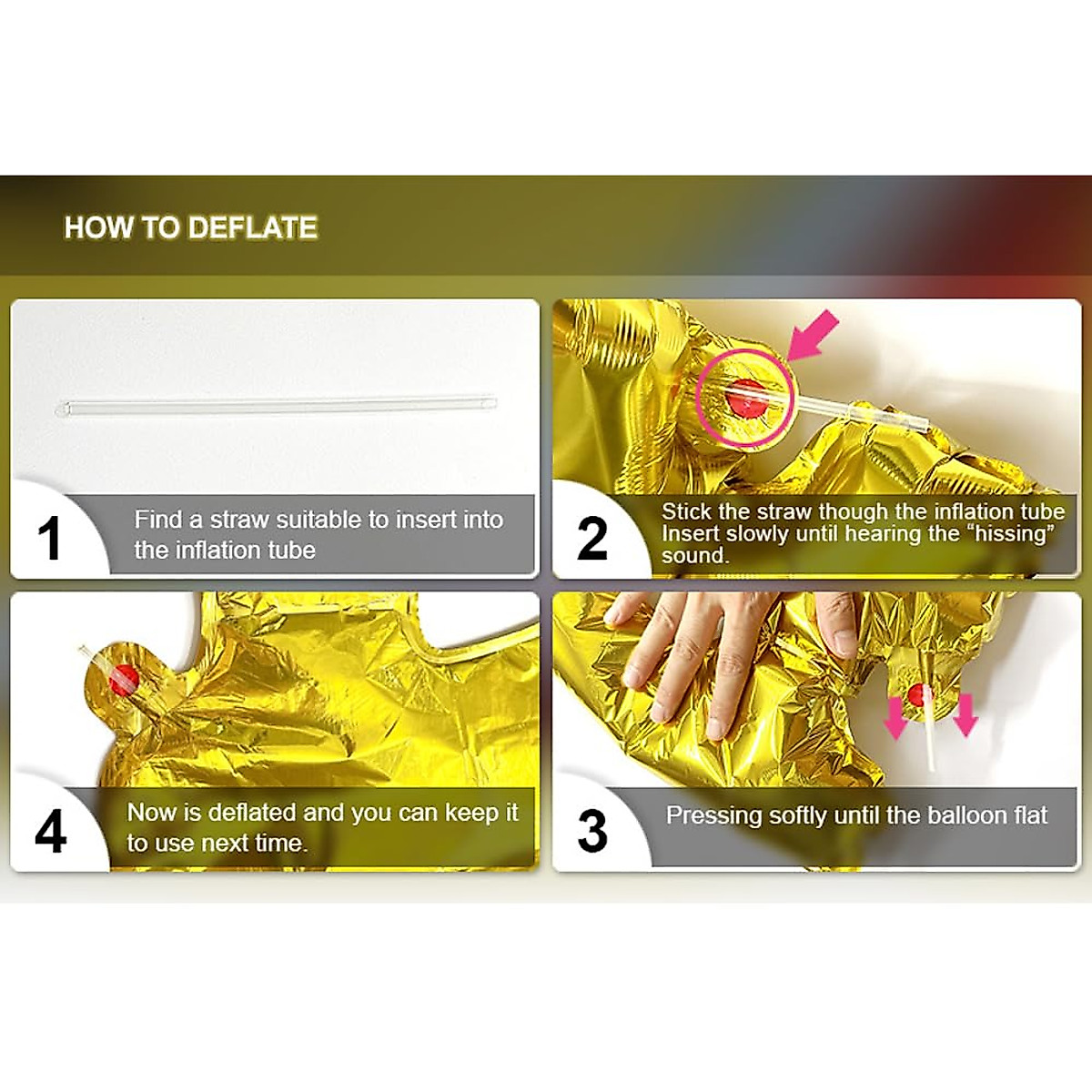 HOW TO DEFLATE

1 Find a straw suitable to insert into the inflation tube

2 Stick the straw though the inflation tube Insert slowly until hearing the "hissing" sound.

4 Now is deflated and you can keep it to use next time.

3 Pressing softly until the balloon flat