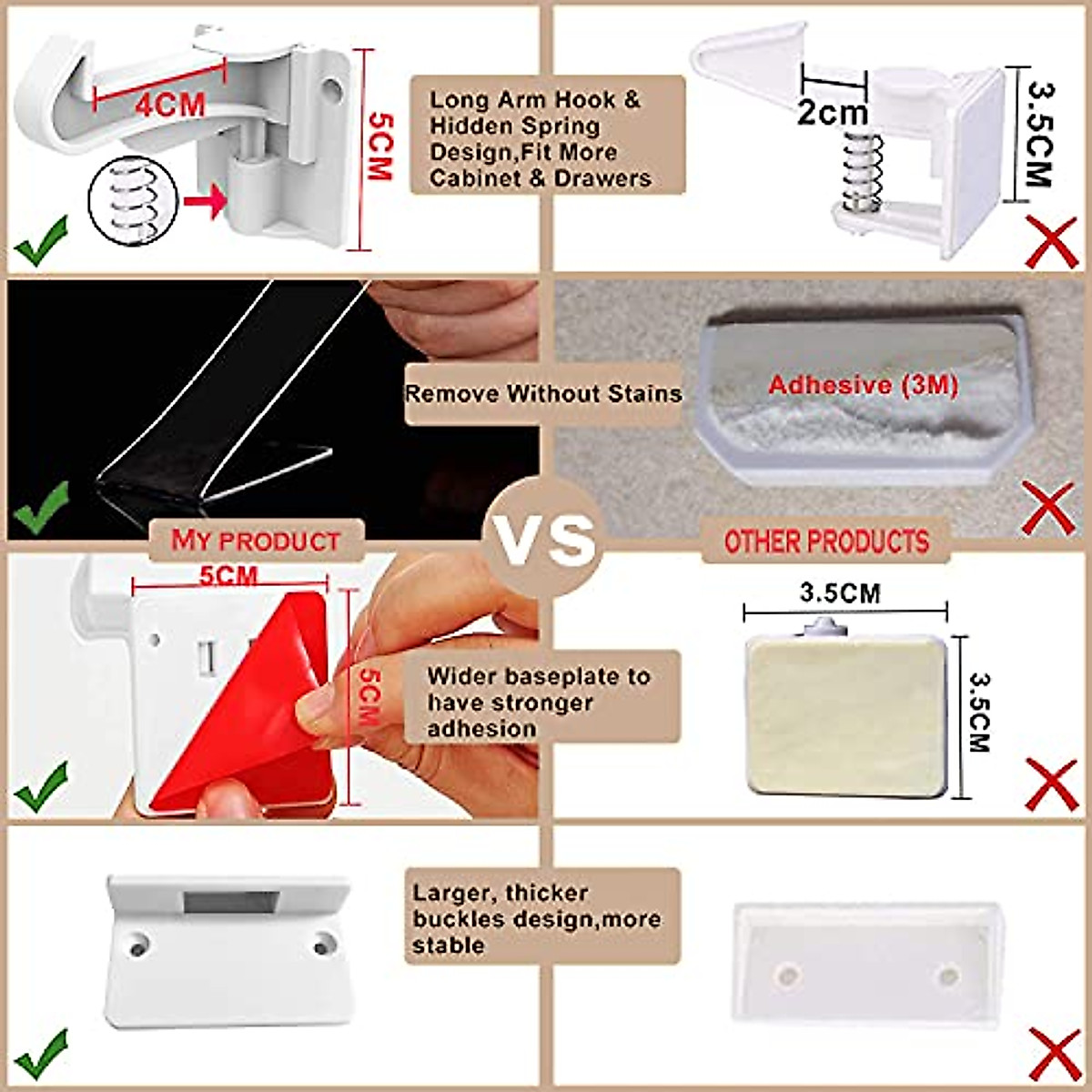 4CM

5CM

Long Arm Hook & Hidden Spring Design,Fit More Cabinet & Drawers

2cm

3.5CM

Remove Without Stains

Adhesive (3M)

MY PRODUCT

VS

OTHER PRODUCTS

5CM

5CM

Wider baseplate to have stronger adhesion

3.5CM

3.5CM

Larger, thicker buckles design,more stable