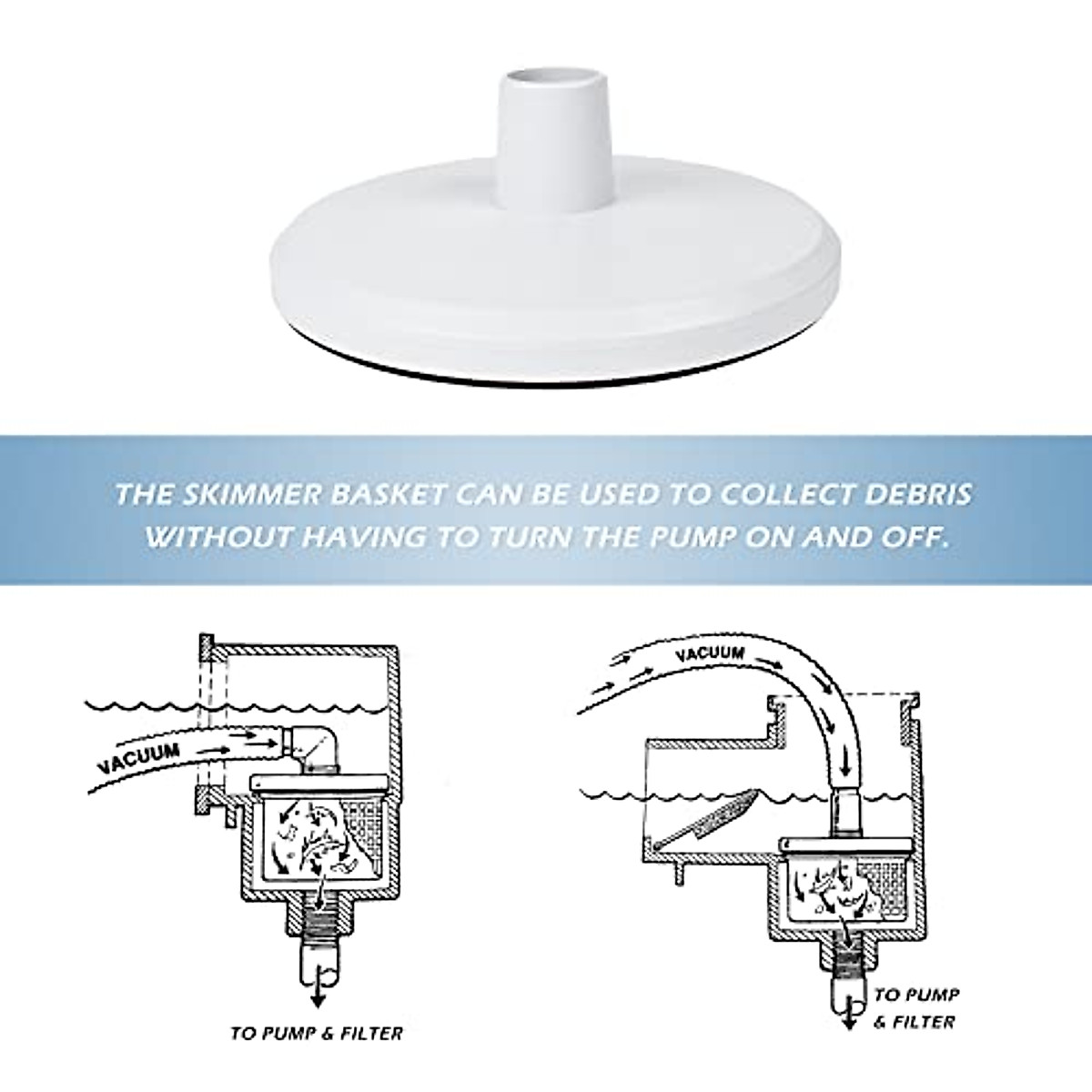 THE SKIMMER BASKET CAN BE USED TO COLLECT DEBRIS WITHOUT HAVING TO TURN THE PUMP ON AND OFF.

VACUUM

TO PUMP & FILTER

VACUUM

TO PUMP & FILTER